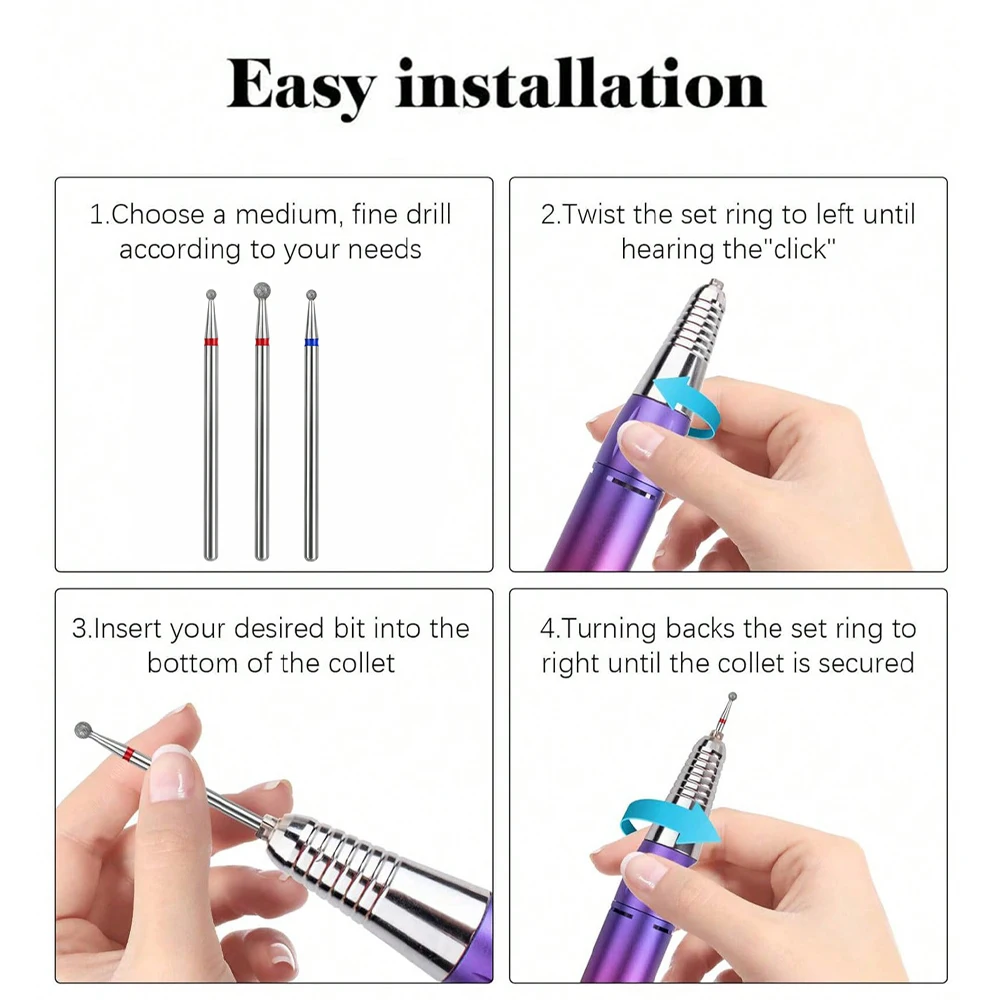 Easy installation

1.Choose a medium, fine drill according to your needs

2.Twist the set ring to left until hearing the"click"

3.Insert your desired bit into the bottom of the collet

4.Turning backs the set ring to right until the collet is secured