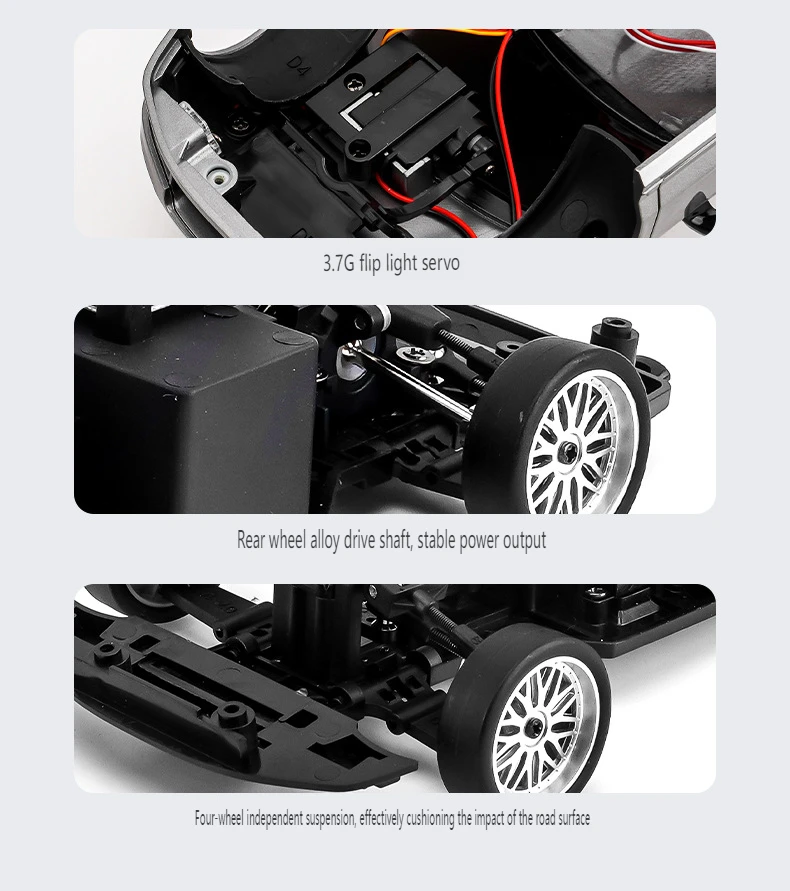 D4

3.7G flip light servo

Rear wheel alloy drive shaft, stable power output

Four-wheel independent suspension, effectively cushioning the impact of the road surface