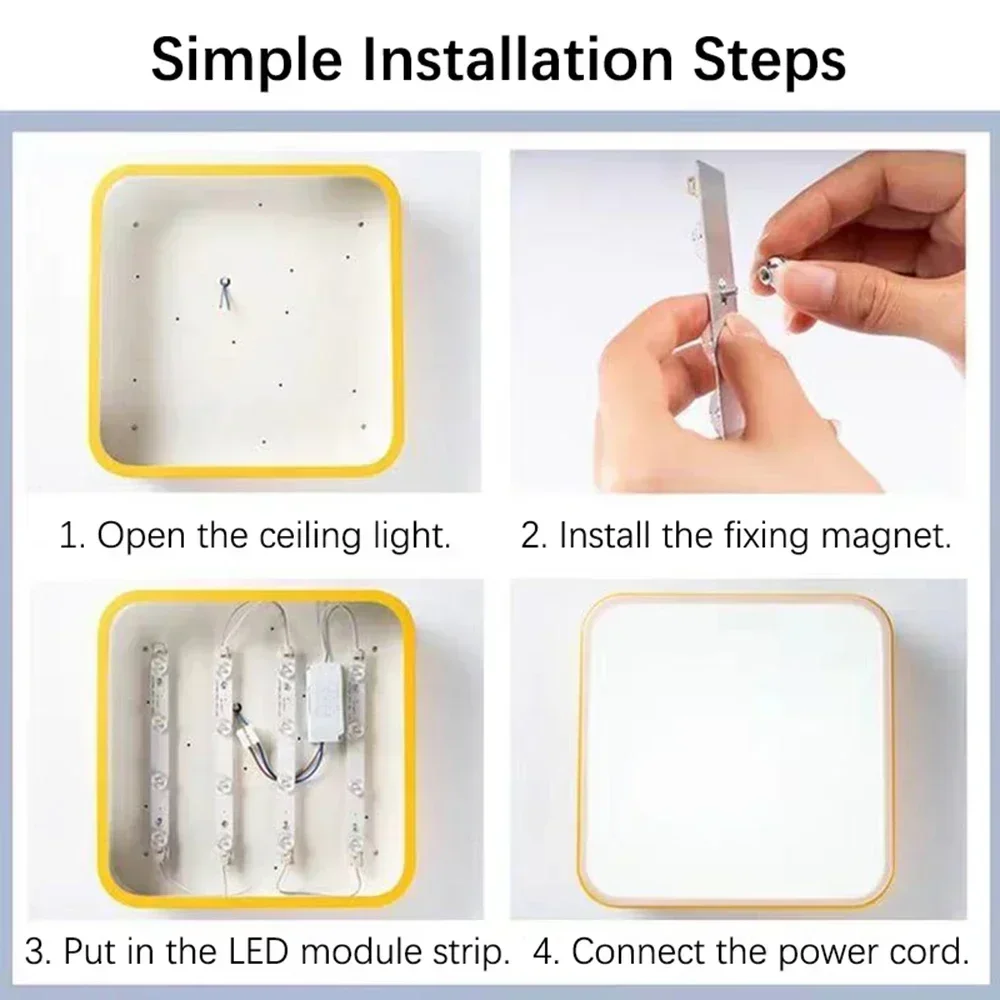 Simple Installation Steps

1. Open the ceiling light.

2. Install the fixing magnet.

3. Put in the LED module strip.

4. Connect the power cord.