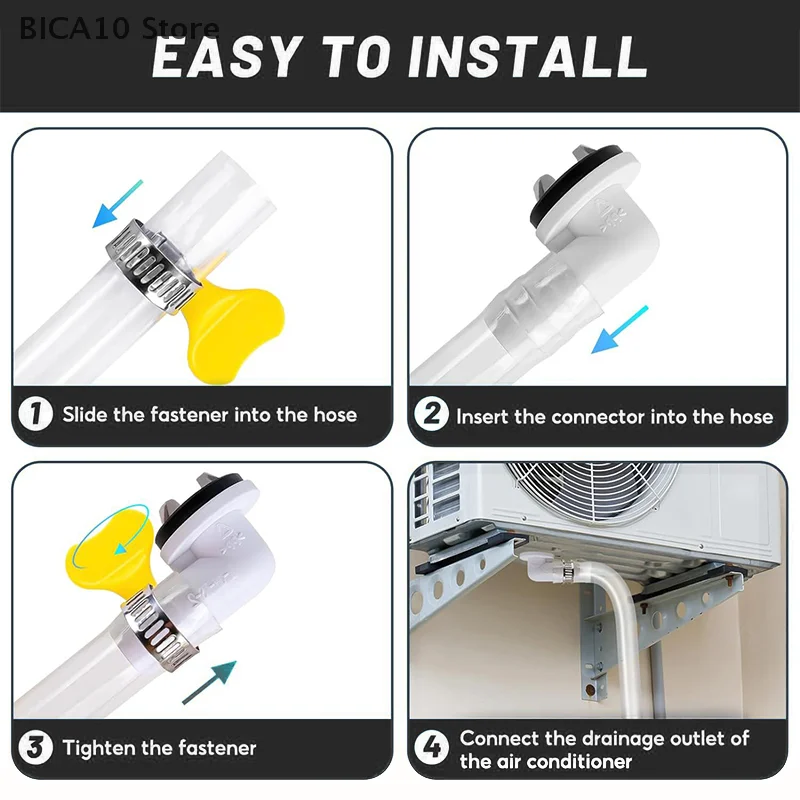 BICA10 Store

EASY TO INSTALL

1 Slide the fastener into the hose

2 Insert the connector into the hose

3 Tighten the fastener

4 Connect the drainage outlet of the air conditioner