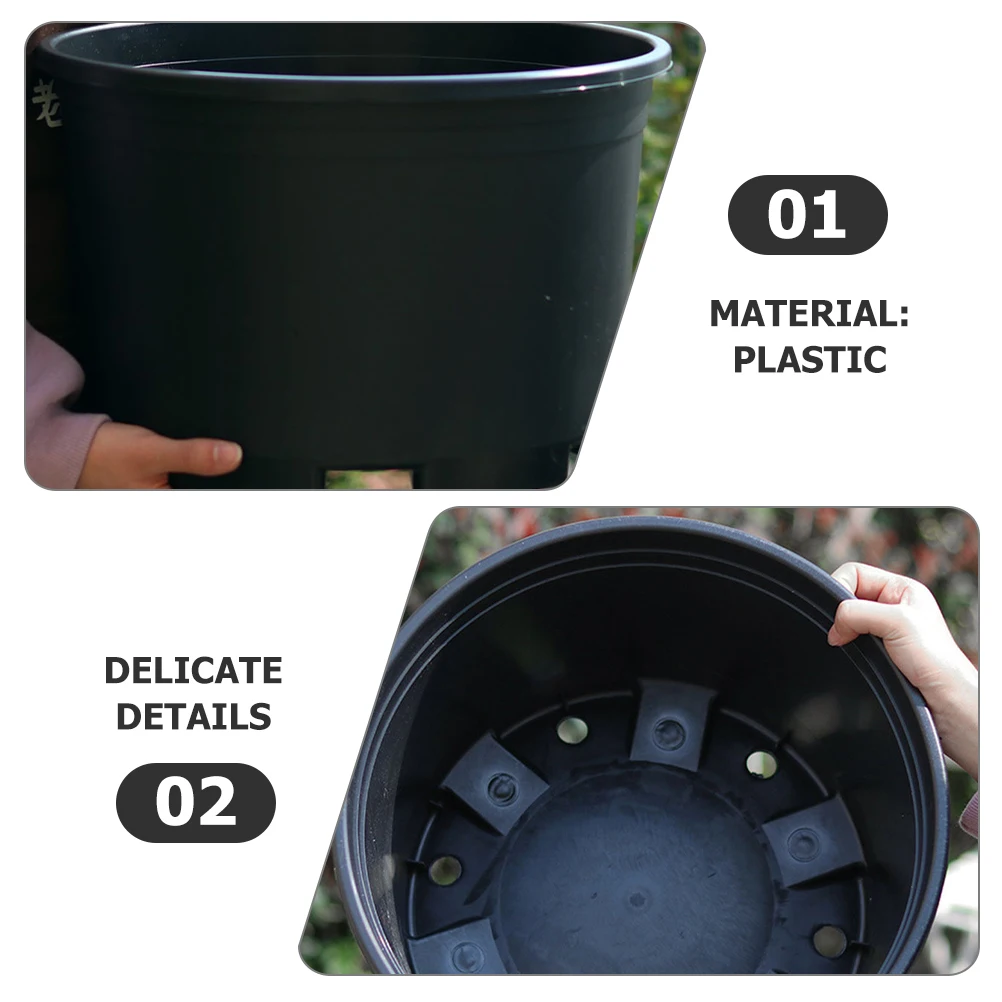 老

01

MATERIAL: PLASTIC

DELICATE DETAILS

02