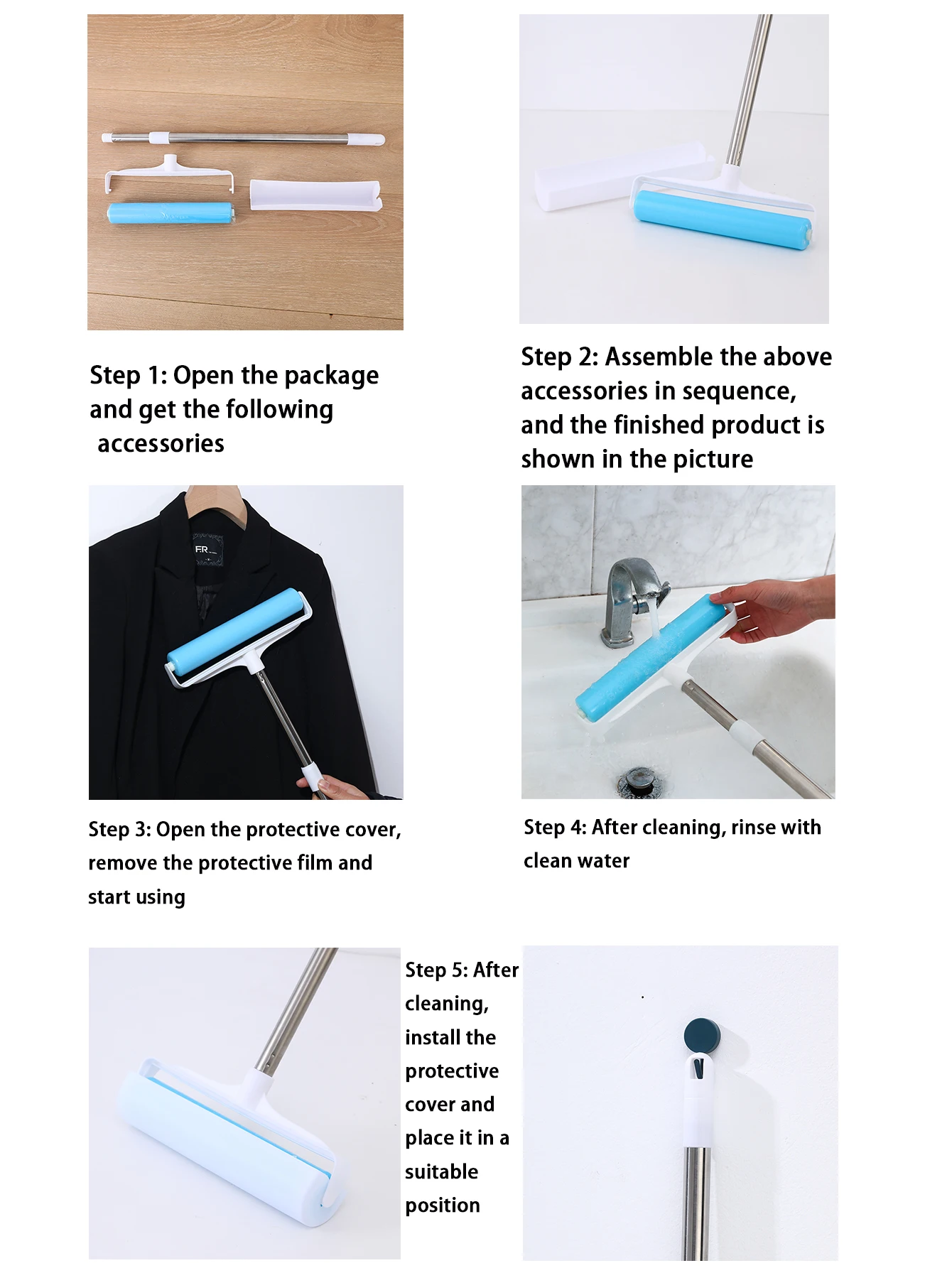 Step 1: Open the package and get the following accessories

Step 2: Assemble the above accessories in sequence, and the finished product is shown in the picture

FR

Step 3: Open the protective cover, remove the protective film and start using

Step 4: After cleaning, rinse with clean water

Step 5: After cleaning, install the protective cover and place it in a suitable position