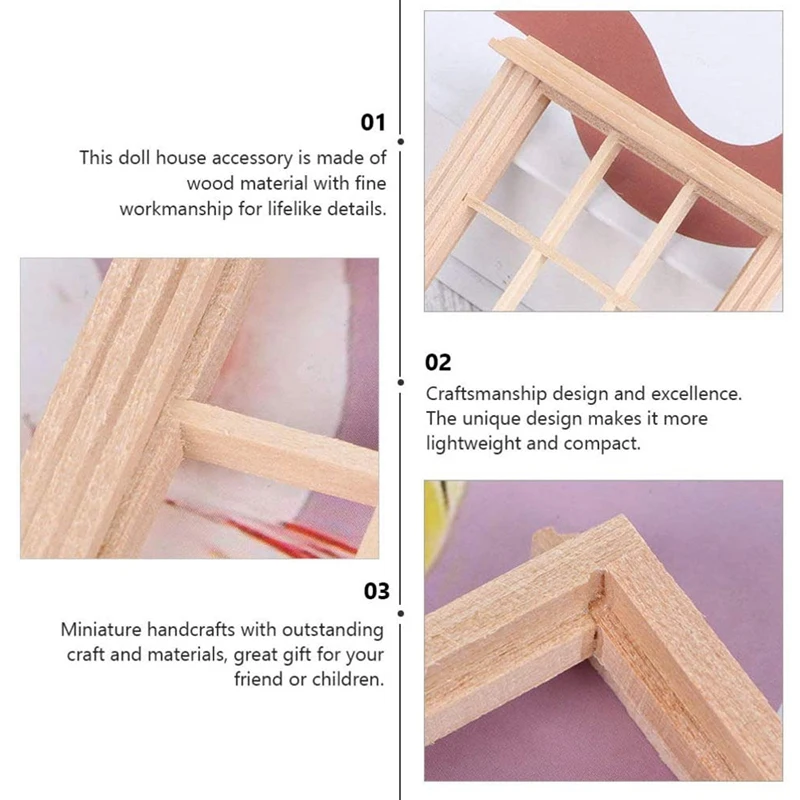 01

This doll house accessory is made of wood material with fine workmanship for lifelike details.

02

Craftsmanship design and excellence. The unique design makes it more lightweight and compact.

03

Miniature handcrafts with outstanding craft and materials, great gift for your friend or children.