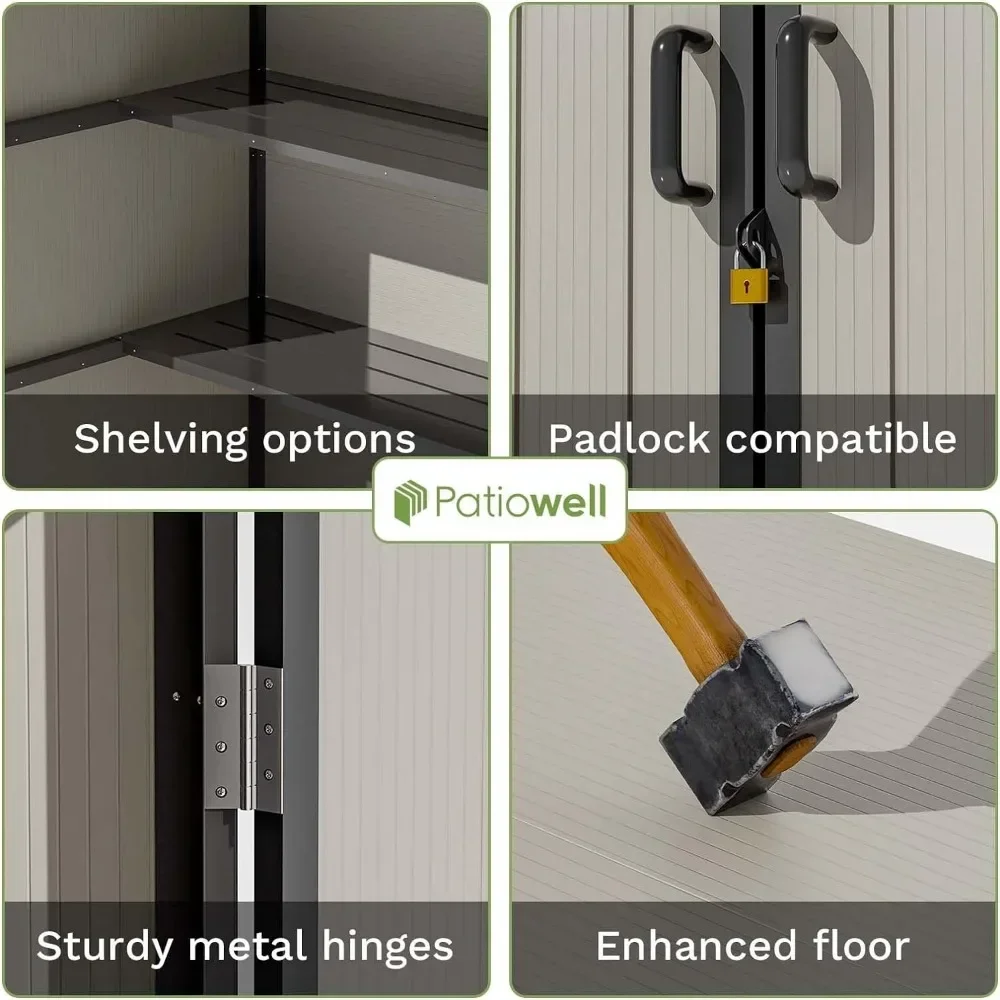 Shelving options

Padlock compatible

Patiowell

Sturdy metal hinges

Enhanced floor