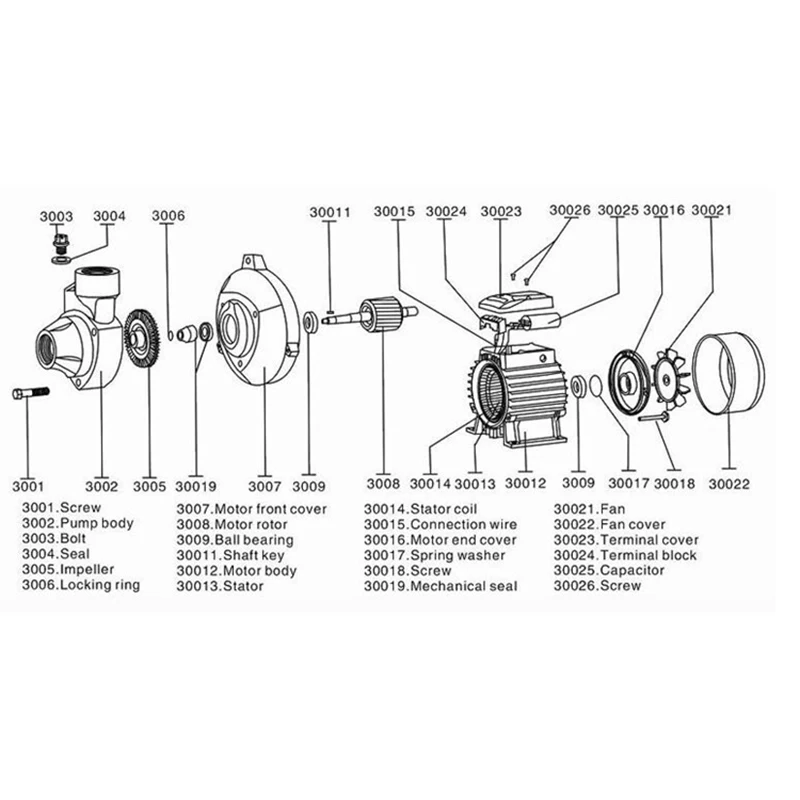 3003 3004 3006 30011 30015 30024 30023 30026 30025 30016 30021

3001 3002 3005 30019 3007 3009 3008 30014 30013 30012 3009 30017 30018 30022

3001.Screw
3002.Pump body
3003.Bolt
3004.Seal
3005.Impeller
3006.Locking ring

3007.Motor front cover
3008.Motor rotor
3009.Ball bearing
30011.Shaft key
30012.Motor body
30013.Stator

30014.Stator coil
30015.Connection wire
30016.Motor end cover
30017.Spring washer
30018.Screw
30019.Mechanical seal

30021.Fan
30022.Fan cover
30023.Terminal cover
30024.Terminal block
30025.Capacitor
30026.Screw