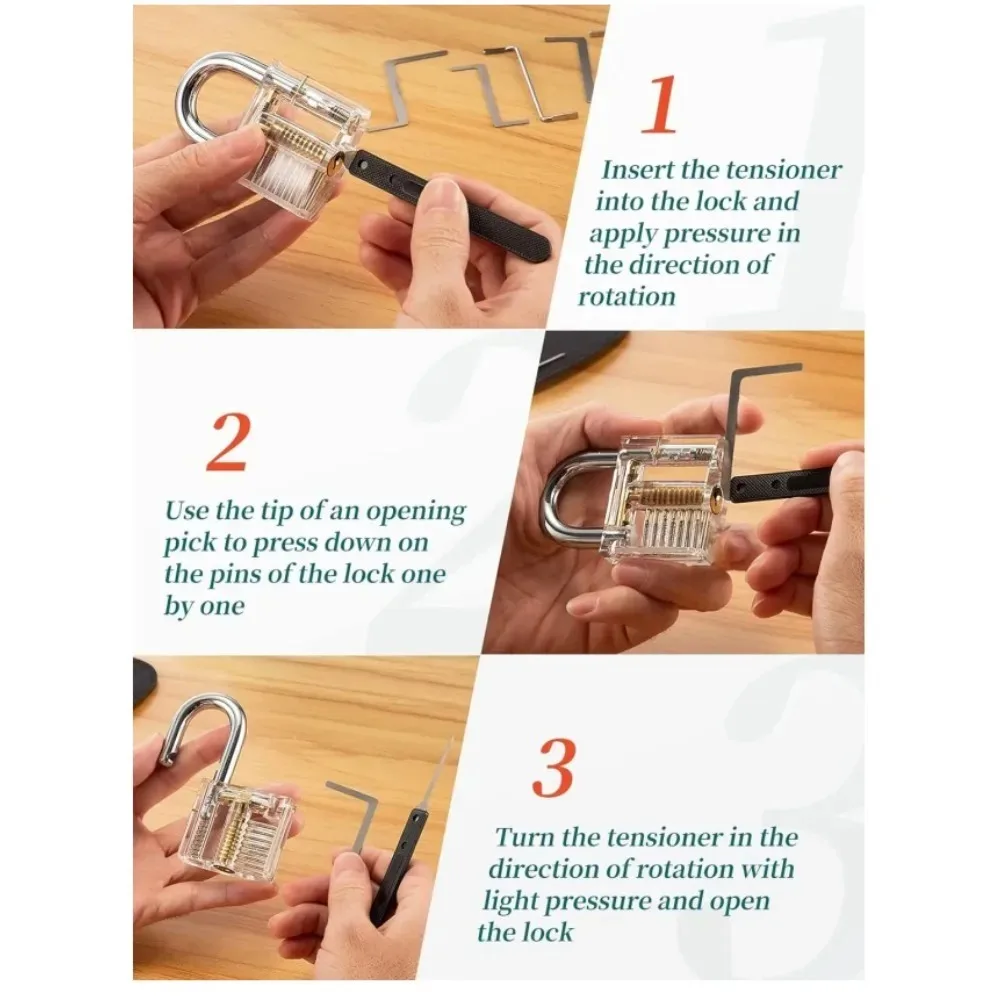 1

Insert the tensioner into the lock and apply pressure in the direction of rotation

2

Use the tip of an opening pick to press down on the pins of the lock one by one

3

Turn the tensioner in the direction of rotation with light pressure and open the lock