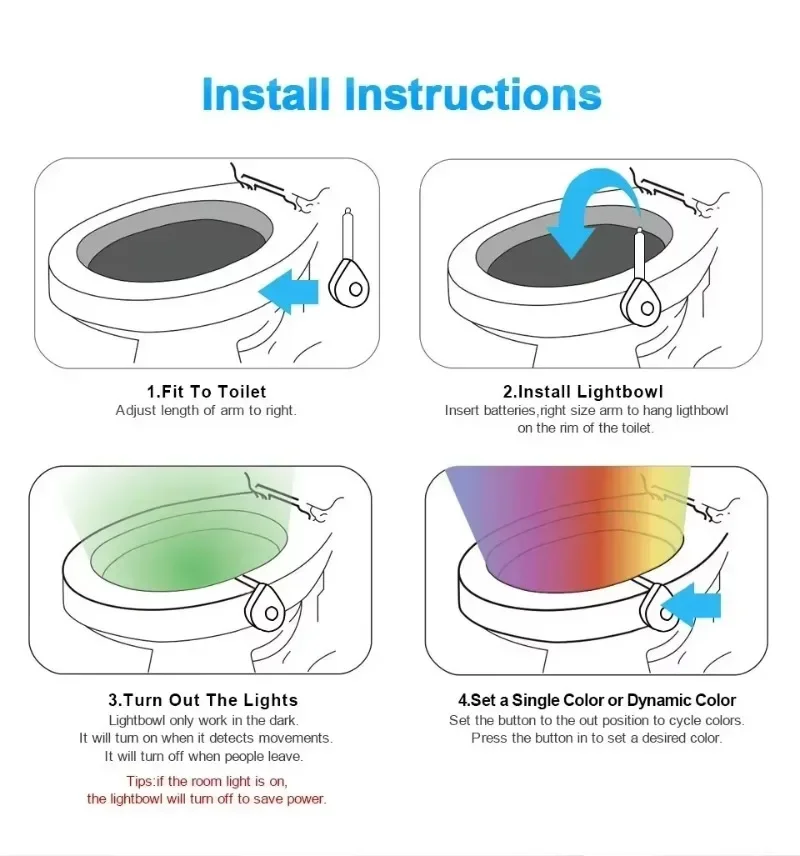 Install Instructions

1.Fit To Toilet
Adjust length of arm to right.

2.Install Lightbowl
Insert batteries,right size arm to hang ligthbowl on the rim of the toilet.

3.Turn Out The Lights
Lightbowl only work in the dark.
It will turn on when it detects movements.
It will turn off when people leave.

Tips:if the room light is on, the lightbowl will turn off to save power.

4.Set a Single Color or Dynamic Color
Set the button to the out position to cycle colors.
Press the button in to set a desired color.