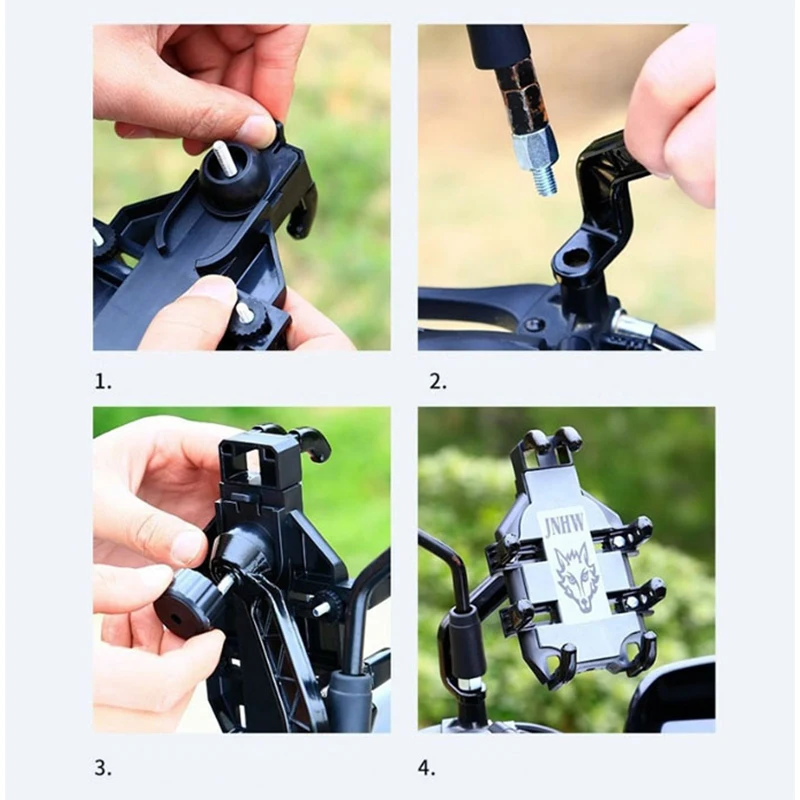 1.

2.

3.

JNHW

4.