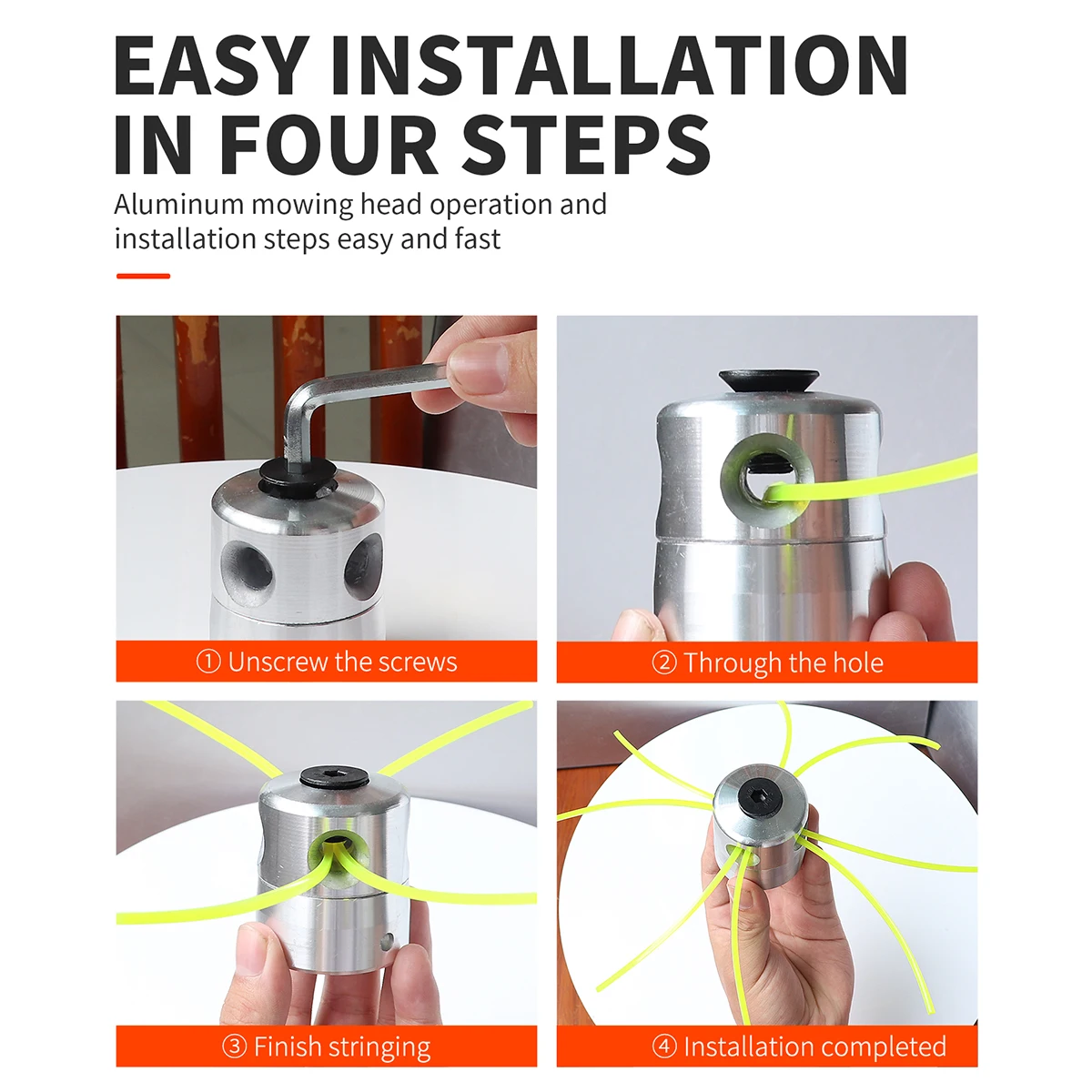 EASY INSTALLATION IN FOUR STEPS

Aluminum mowing head operation and installation steps easy and fast

① Unscrew the screws

② Through the hole

③ Finish stringing

④ Installation completed