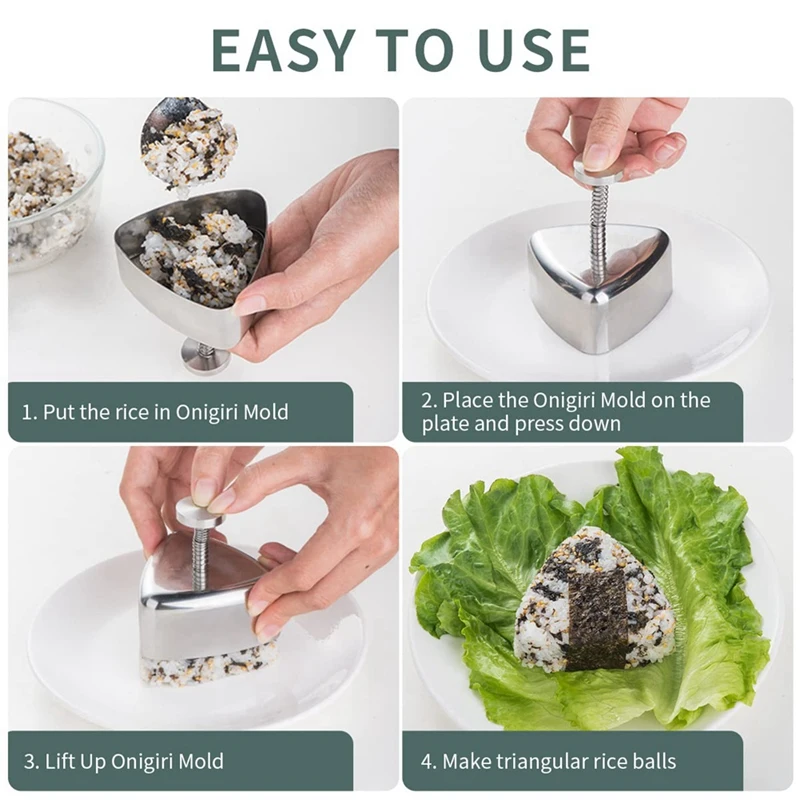 EASY TO USE

1. Put the rice in Onigiri Mold

2. Place the Onigiri Mold on the plate and press down

3. Lift Up Onigiri Mold

4. Make triangular rice balls