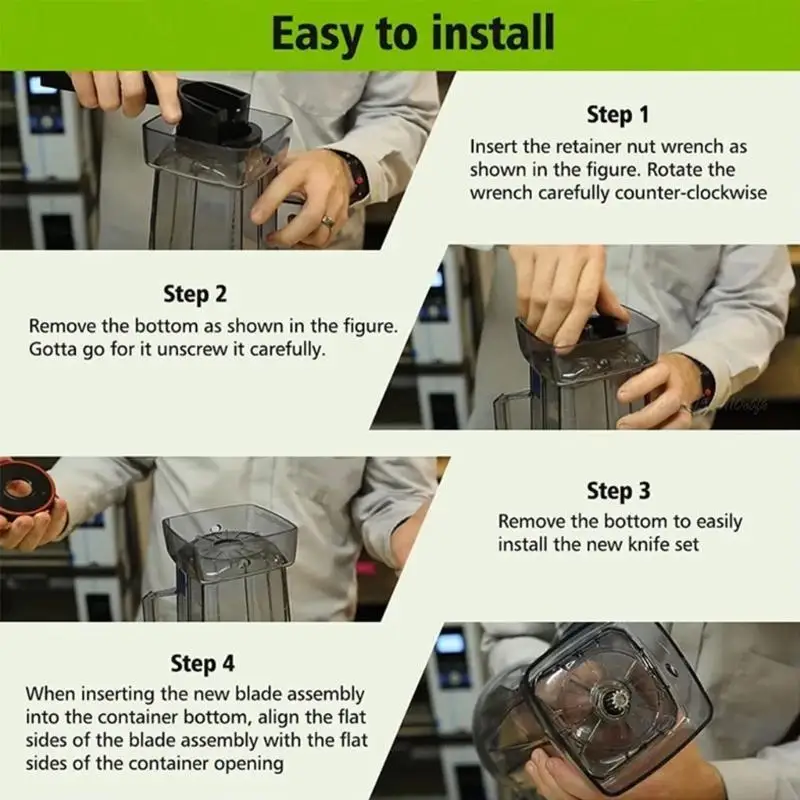 Easy to install

Step 1
Insert the retainer nut wrench as shown in the figure. Rotate the wrench carefully counter-clockwise

Step 2
Remove the bottom as shown in the figure. Gotta go for it unscrew it carefully.

Step 3
Remove the bottom to easily install the new knife set

Step 4
When inserting the new blade assembly into the container bottom, align the flat sides of the blade assembly with the flat sides of the container opening