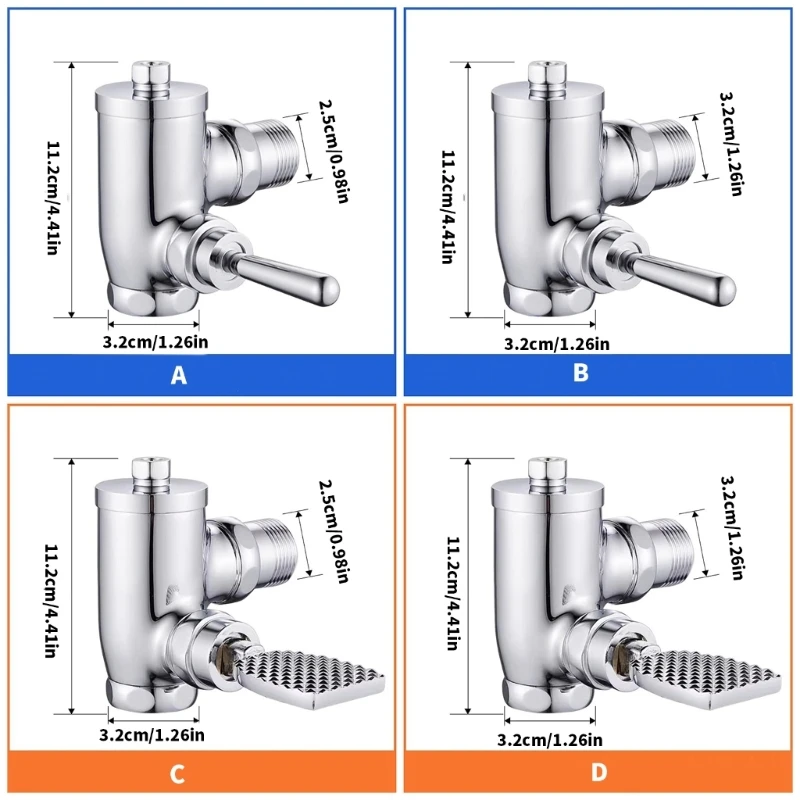 11.2cm/4.41in
2.5cm/0.98in
3.2cm/1.26in
A

11.2cm/4.41in
3.2cm/1.26in
3.2cm/1.26in
B

11.2cm/4.41in
2.5cm/0.98in
3.2cm/1.26in
C

11.2cm/4.41in
3.2cm/1.26in
3.2cm/1.26in
D