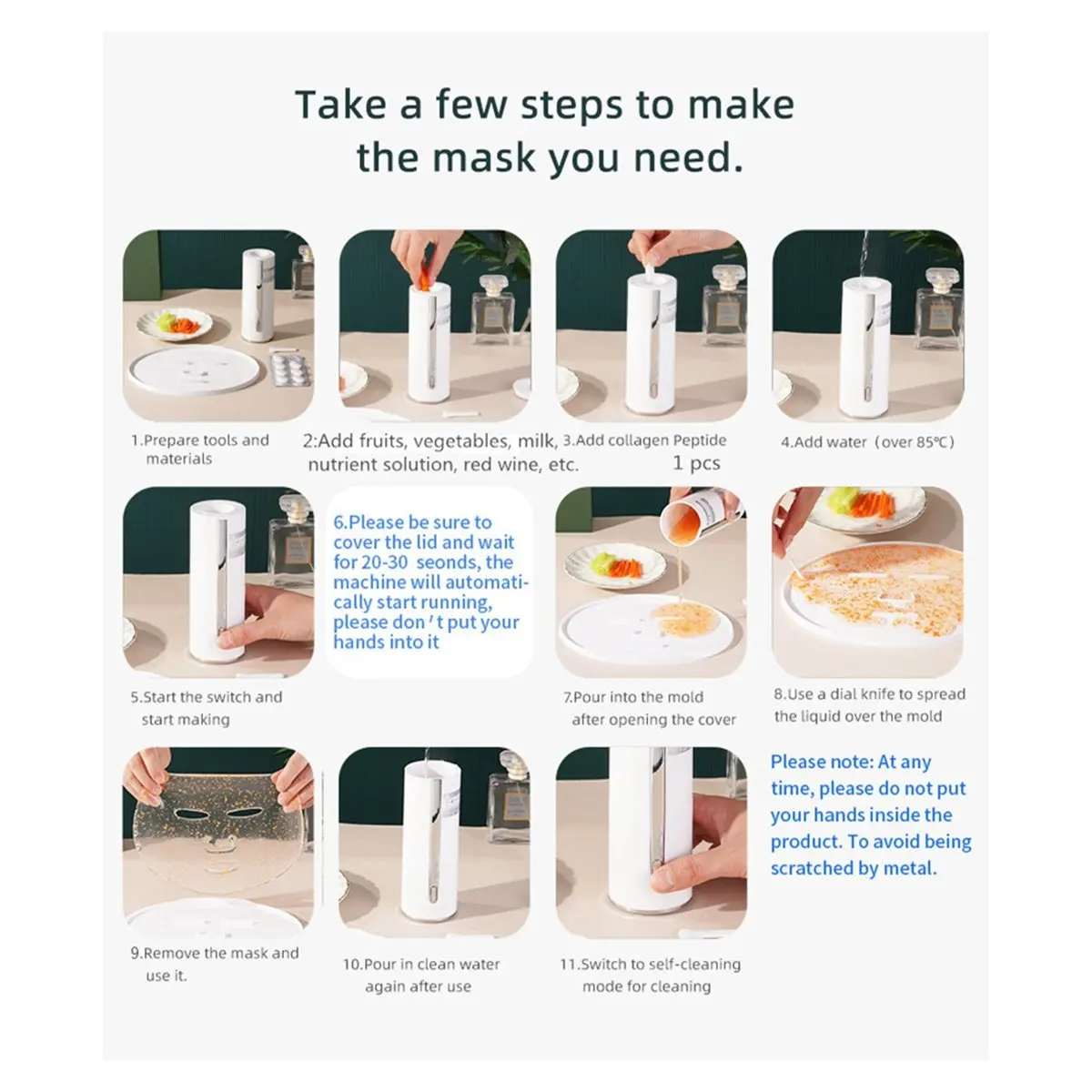 Take a few steps to make the mask you need.

1.Prepare tools and materials

2:Add fruits, vegetables, milk, nutrient solution, red wine, etc.

3.Add collagen Peptide 1 pcs

4.Add water（over 85℃）

5.Start the switch and start making

6.Please be sure to cover the lid and wait for 20-30 seonds, the machine will automatically start running, please don't put your hands into it

7.Pour into the mold after opening the cover

8.Use a dial knife to spread the liquid over the mold

9.Remove the mask and use it.

10.Pour in clean water again after use

11.Switch to self-cleaning mode for cleaning

Please note: At any time, please do not put your hands inside the product. To avoid being scratched by metal.