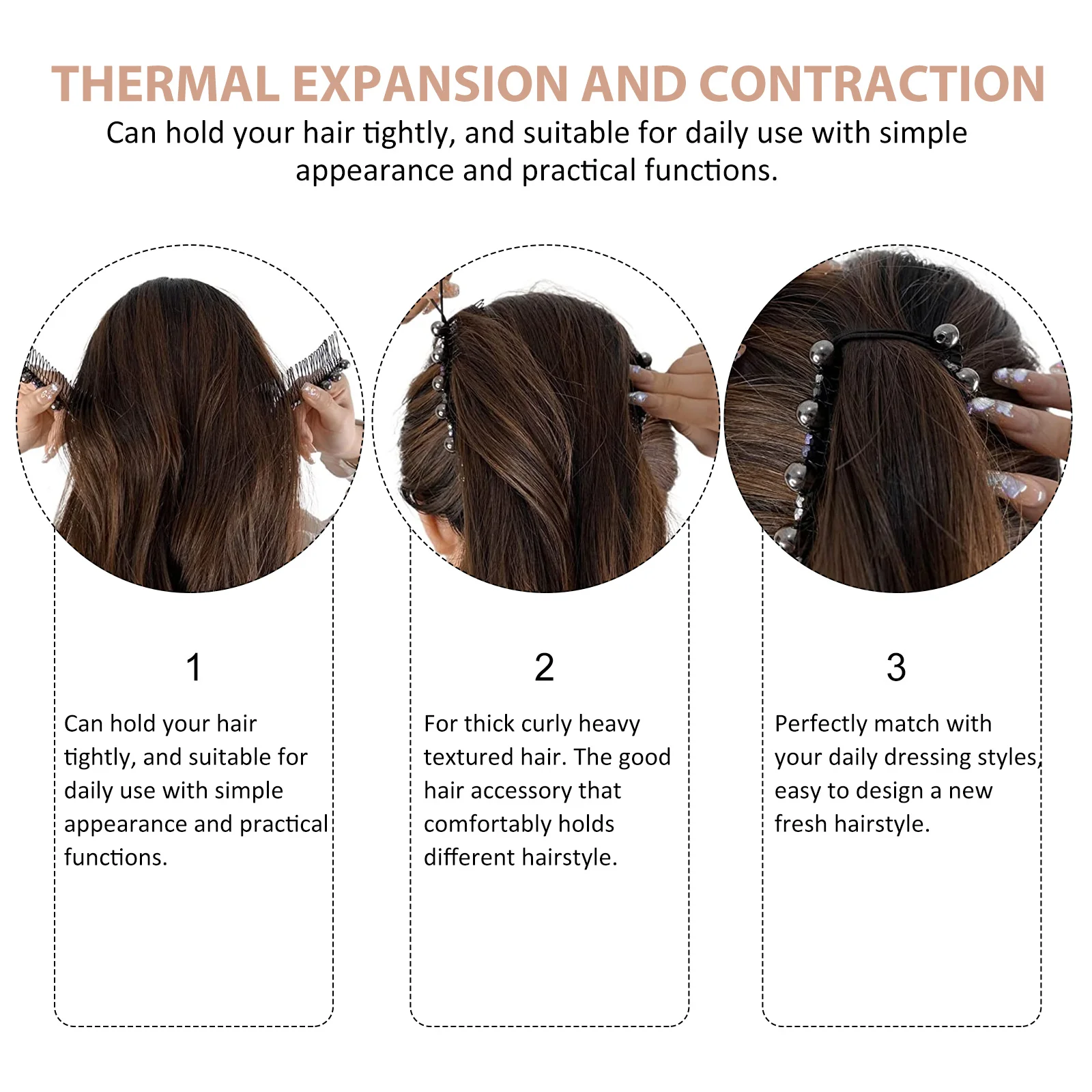 THERMAL EXPANSION AND CONTRACTION

Can hold your hair tightly, and suitable for daily use with simple appearance and practical functions.

1

Can hold your hair tightly, and suitable for daily use with simple appearance and practical functions.

2

For thick curly heavy textured hair. The good hair accessory that comfortably holds different hairstyle.

3

Perfectly match with your daily dressing styles, easy to design a new fresh hairstyle.