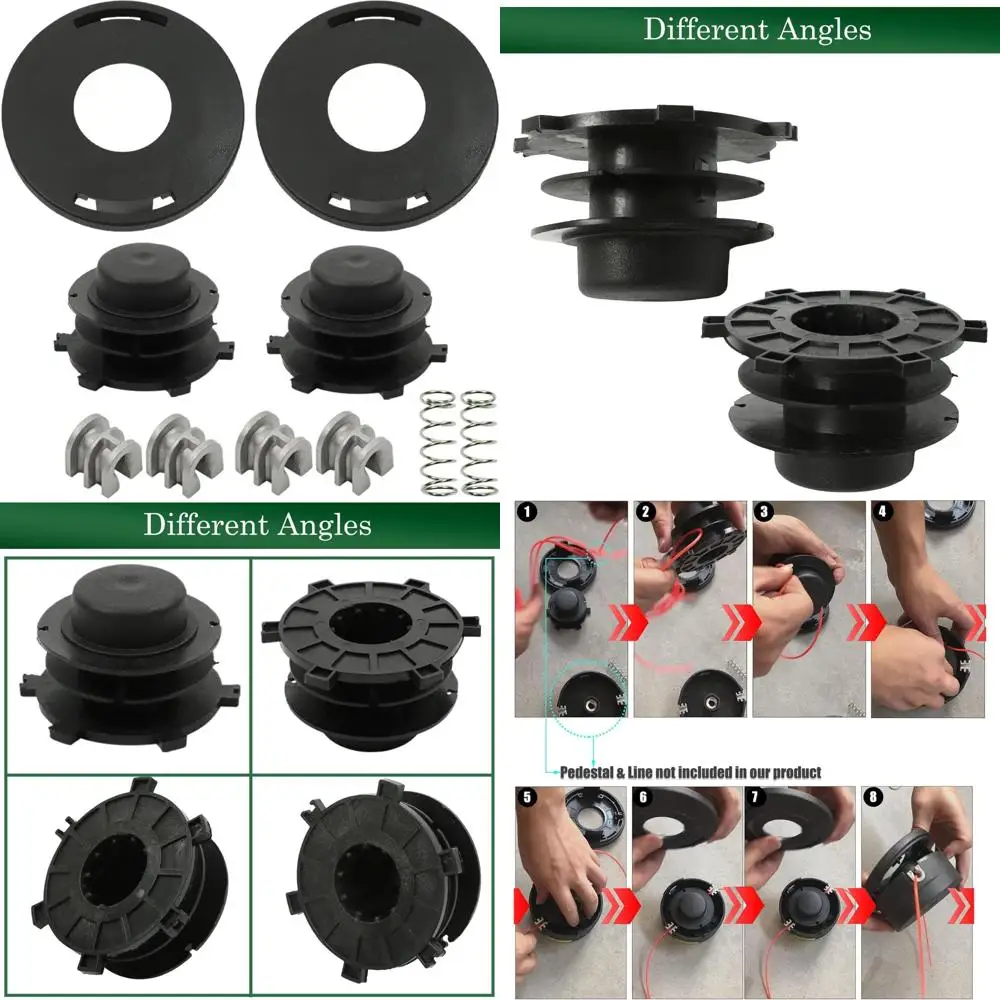 Different Angles

Different Angles

1
2
3
4
Pedestal & Line not included in our product
5
6
7
8