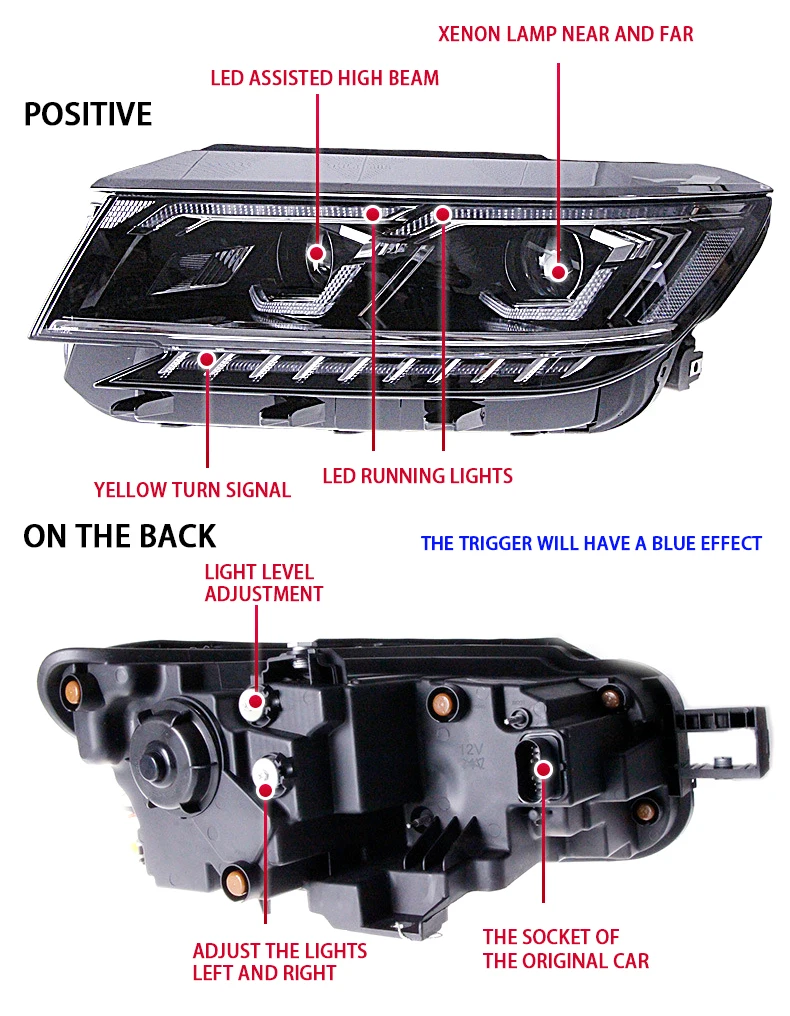 XENON LAMP NEAR AND FAR

LED ASSISTED HIGH BEAM

POSITIVE

YELLOW TURN SIGNAL

LED RUNNING LIGHTS

ON THE BACK

THE TRIGGER WILL HAVE A BLUE EFFECT

LIGHT LEVEL ADJUSTMENT

12V

ADJUST THE LIGHTS LEFT AND RIGHT

THE SOCKET OF THE ORIGINAL CAR