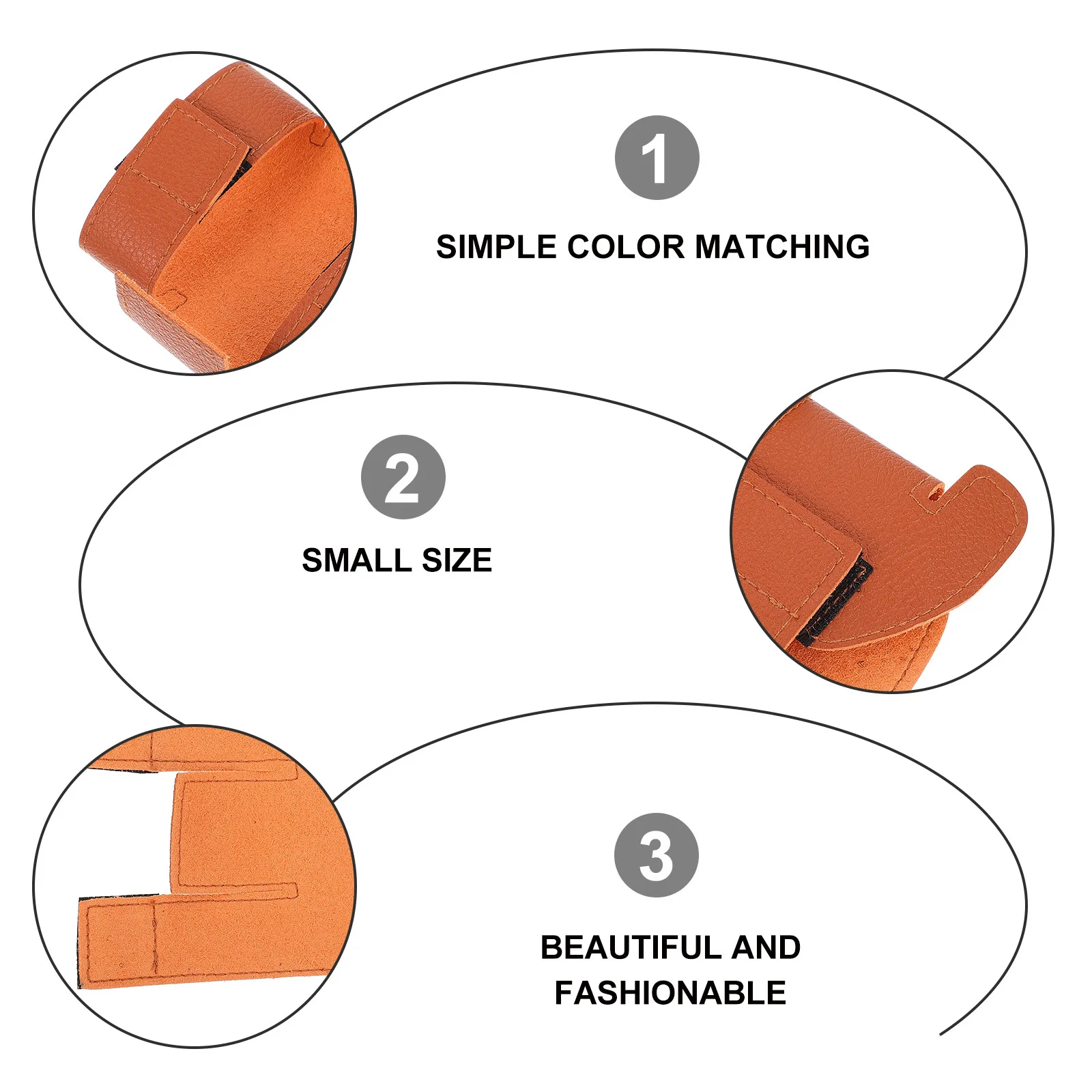 1

SIMPLE COLOR MATCHING

2

SMALL SIZE

3

BEAUTIFUL AND FASHIONABLE