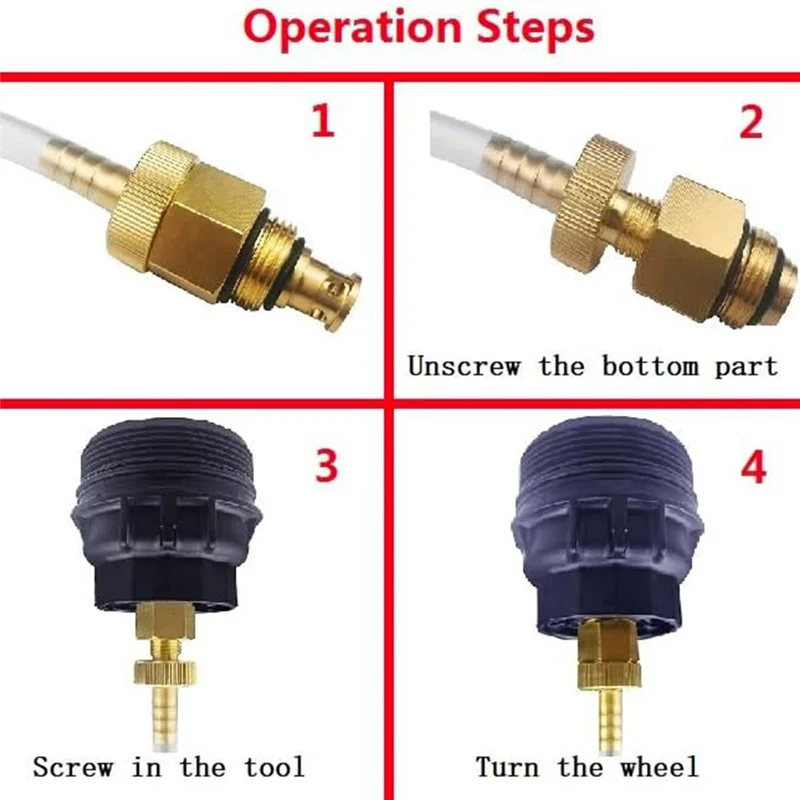 Operation Steps

1

2

Unscrew the bottom part

3

Screw in the tool

4

Turn the wheel