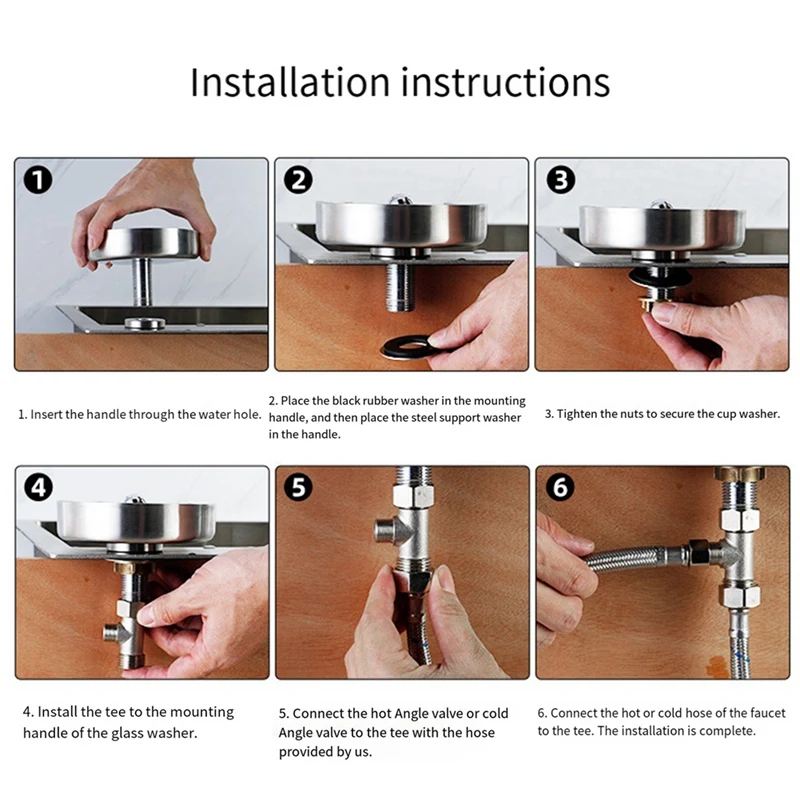 Installation instructions

1

2

3

1. Insert the handle through the water hole.

2. Place the black rubber washer in the mounting handle, and then place the steel support washer in the handle.

3. Tighten the nuts to secure the cup washer.

4

5

6

4. Install the tee to the mounting handle of the glass washer.

5. Connect the hot Angle valve or cold Angle valve to the tee with the hose provided by us.

6. Connect the hot or cold hose of the faucet to the tee. The installation is complete.