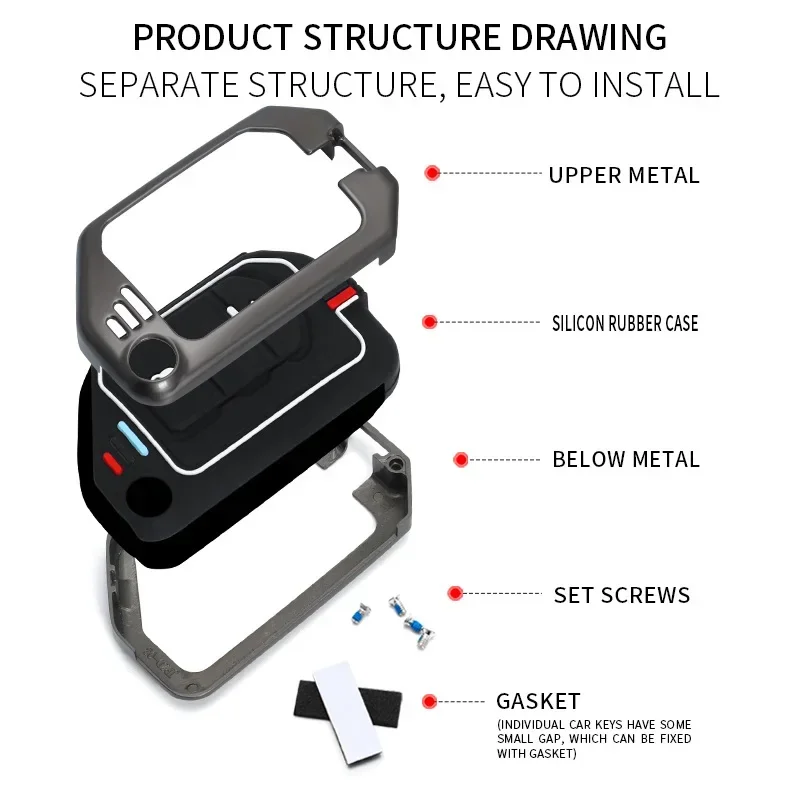 PRODUCT STRUCTURE DRAWING

SEPARATE STRUCTURE, EASY TO INSTALL

UPPER METAL

SILICON RUBBER CASE

BELOW METAL

SET SCREWS

GASKET

(INDIVIDUAL CAR KEYS HAVE SOME SMALL GAP, WHICH CAN BE FIXED WITH GASKET)