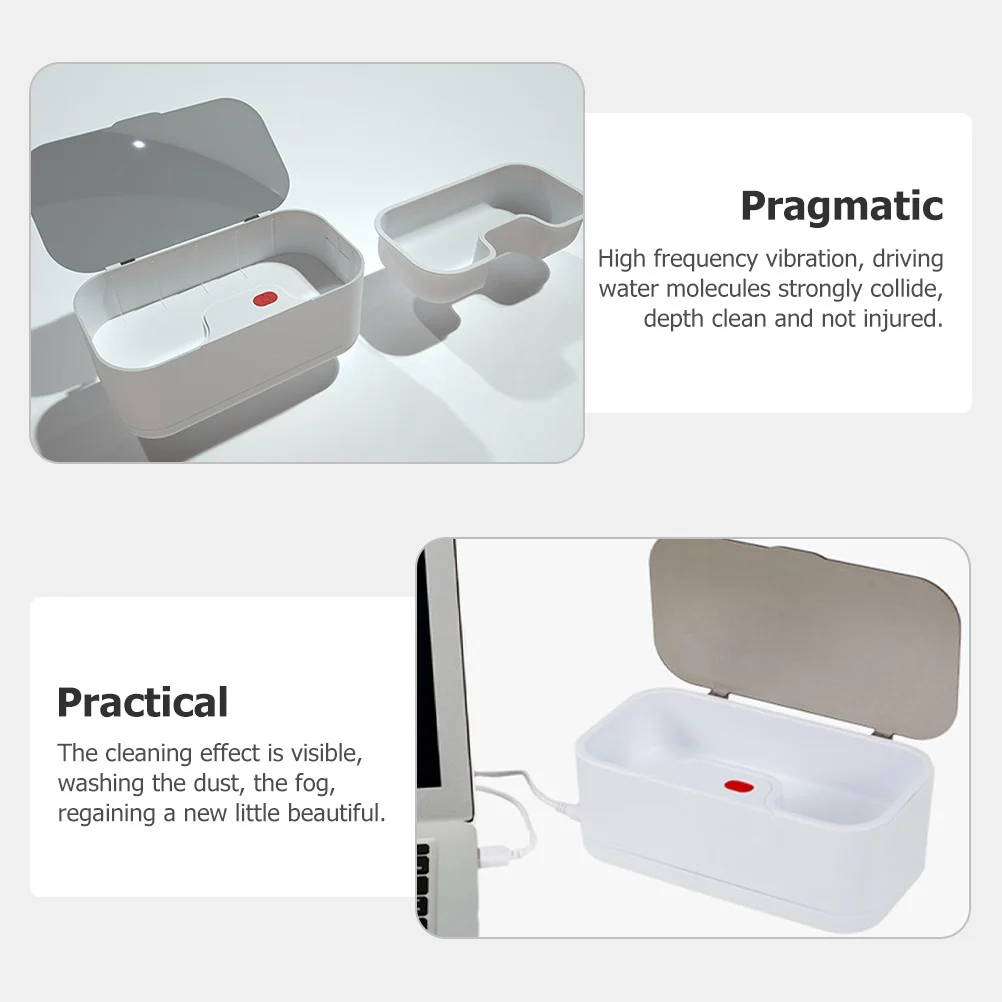 Pragmatic

High frequency vibration, driving water molecules strongly collide, depth clean and not injured.

Practical

The cleaning effect is visible, washing the dust, the fog, regaining a new little beautiful.