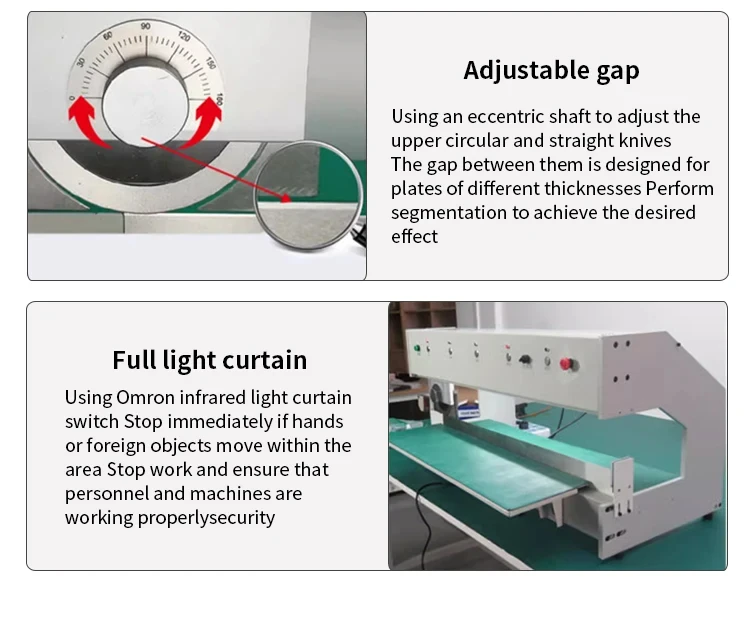 0
30
60
90
120
150
180

Adjustable gap

Using an eccentric shaft to adjust the upper circular and straight knives
The gap between them is designed for plates of different thicknesses Perform segmentation to achieve the desired effect

Full light curtain

Using Omron infrared light curtain switch Stop immediately if hands or foreign objects move within the area Stop work and ensure that personnel and machines are working properlysecurity