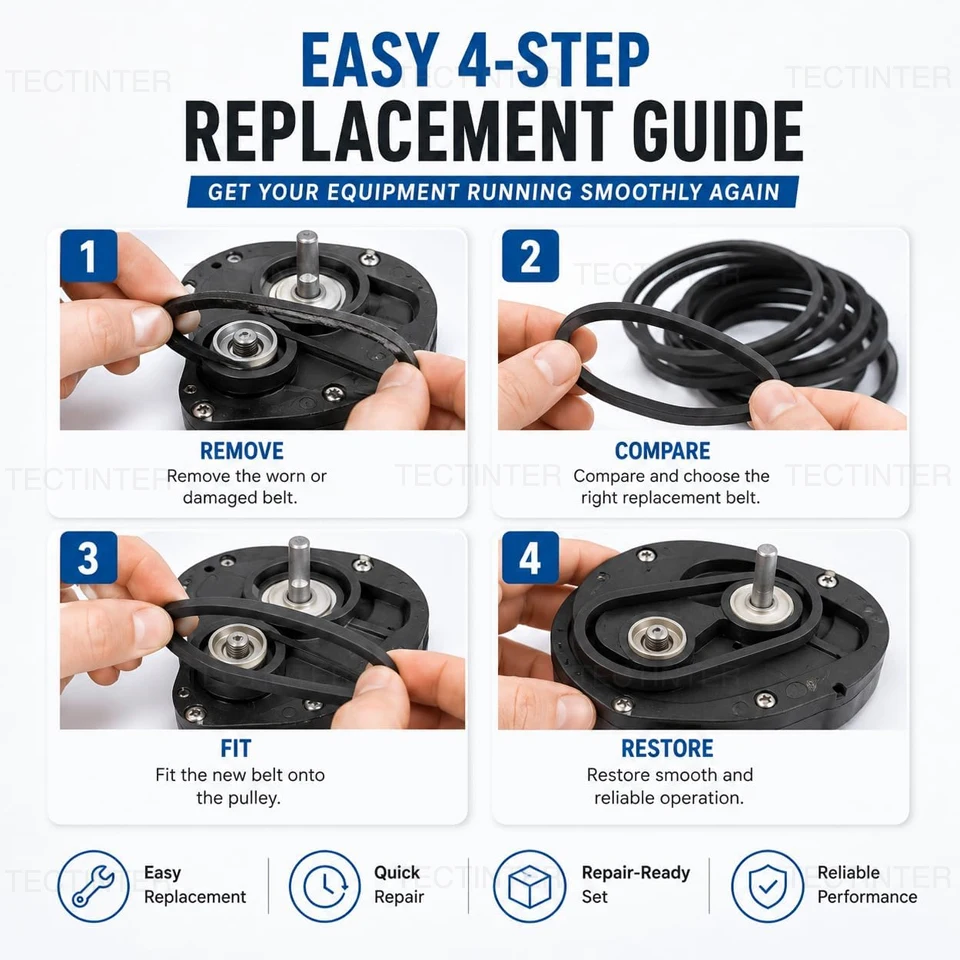 EASY 4-STEP
REPLACEMENT GUIDE
GET YOUR EQUIPMENT RUNNING SMOOTHLY AGAIN

1
REMOVE
Remove the worn or damaged belt.

2
COMPARE
Compare and choose the right replacement belt.

3
FIT
Fit the new belt onto the pulley.

4
RESTORE
Restore smooth and reliable operation.

Easy
Replacement

Quick
Repair

Repair-Ready
Set

Reliable
Performance

TECTINTER