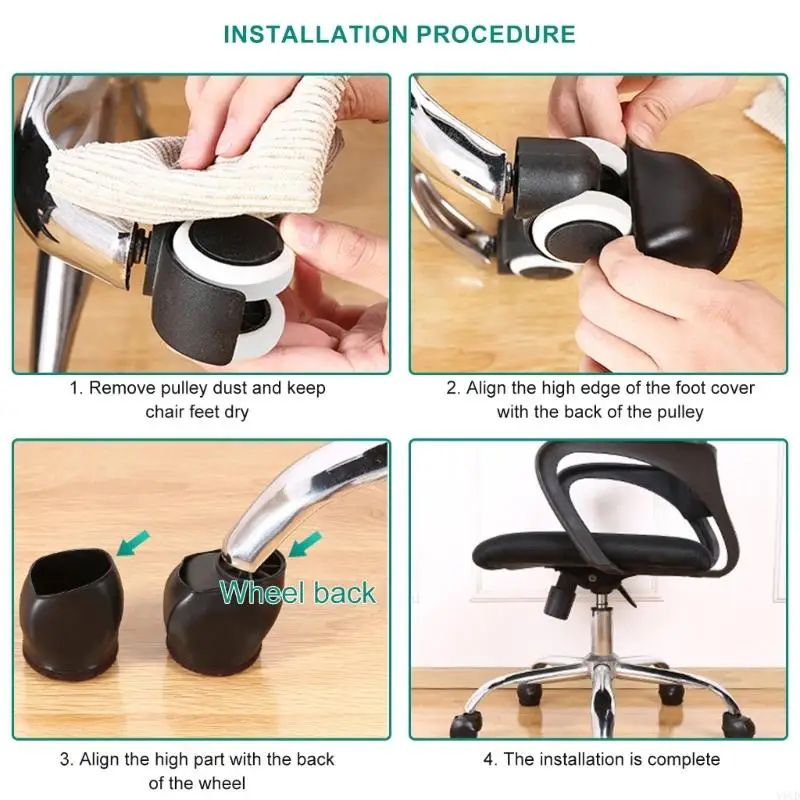 INSTALLATION PROCEDURE

1. Remove pulley dust and keep chair feet dry

2. Align the high edge of the foot cover with the back of the pulley

Wheel back

3. Align the high part with the back of the wheel

4. The installation is complete