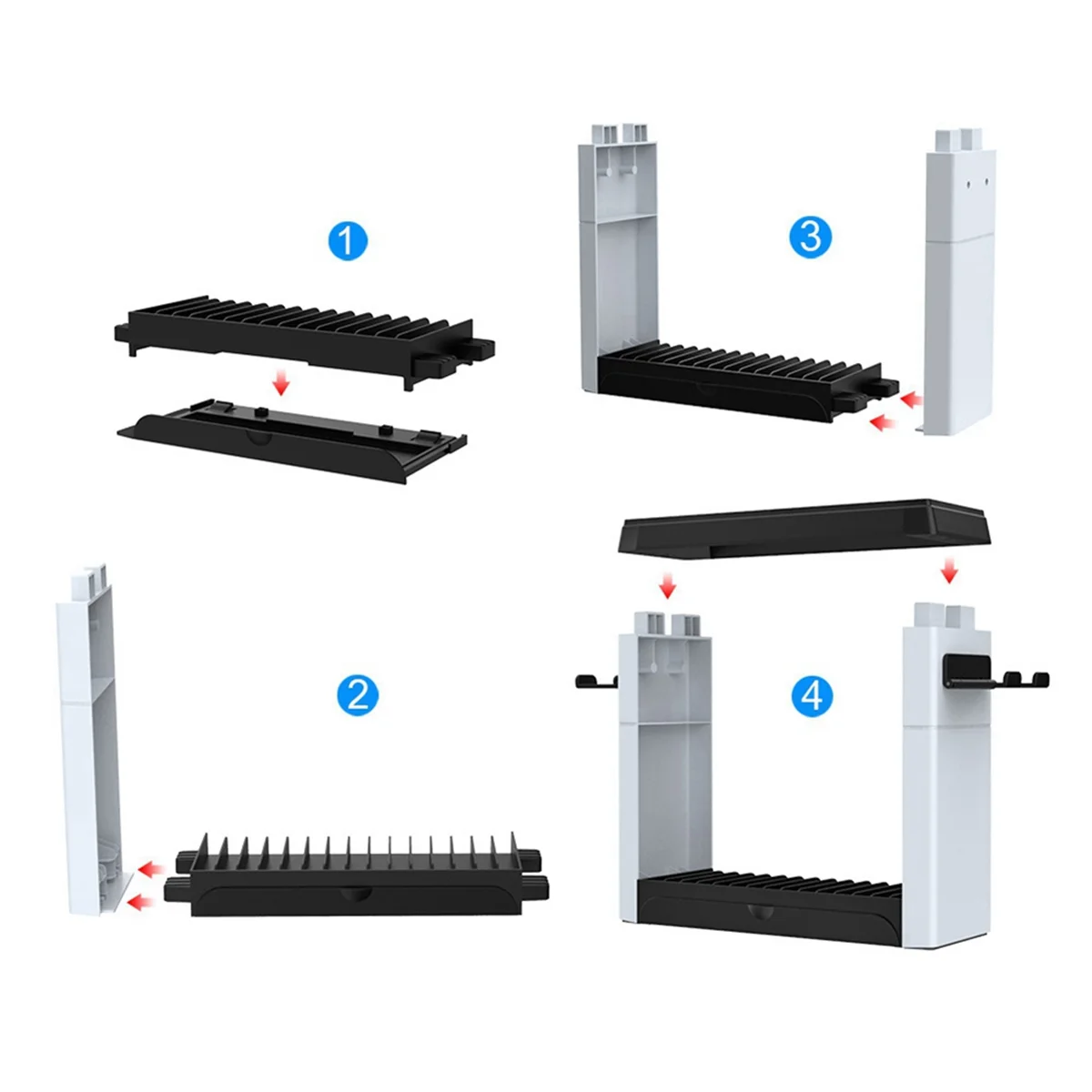 1

3

2

4