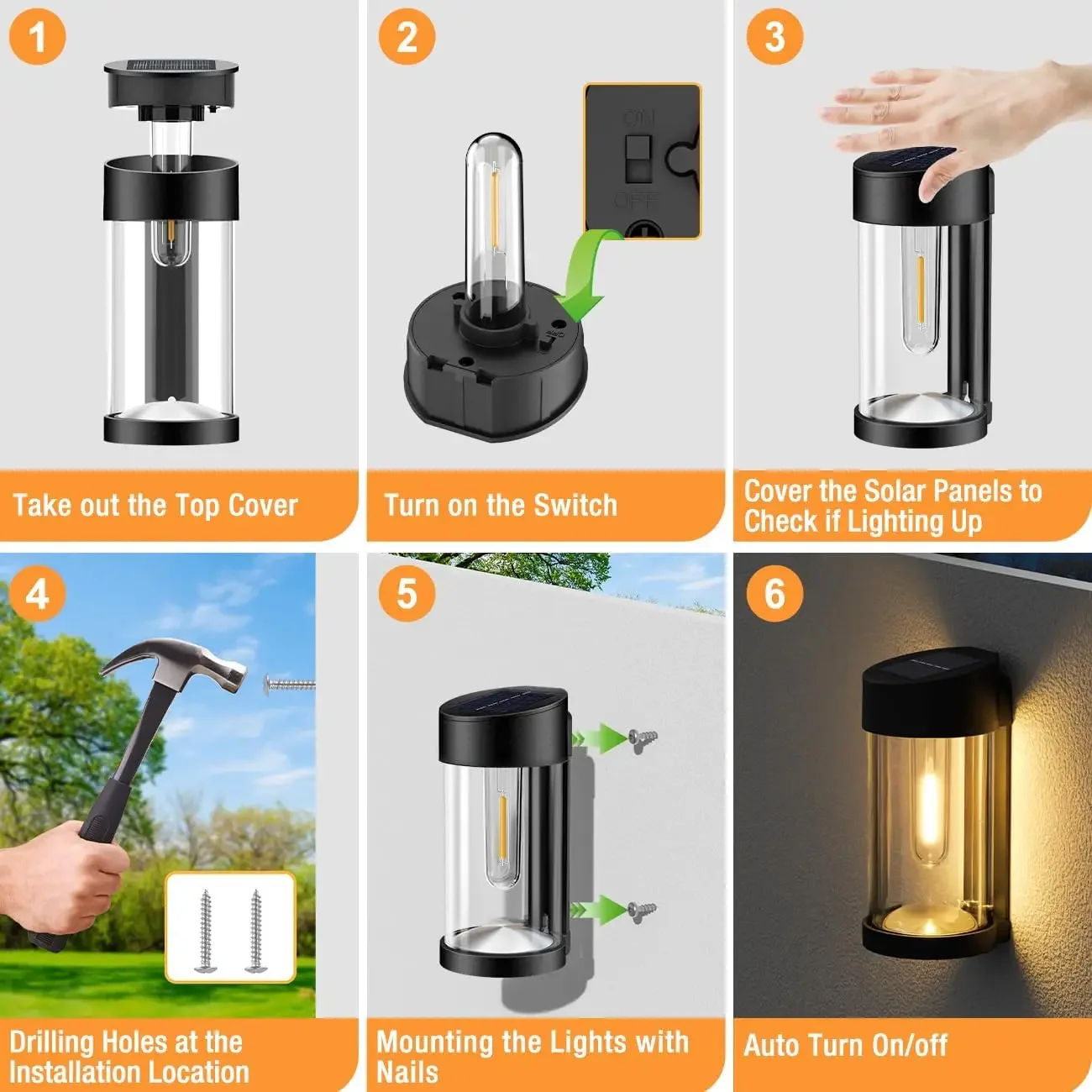 1

Take out the Top Cover

2

ON

OFF

Turn on the Switch

3

Cover the Solar Panels to Check if Lighting Up

4

Drilling Holes at the Installation Location

5

Mounting the Lights with Nails

6

Auto Turn On/off