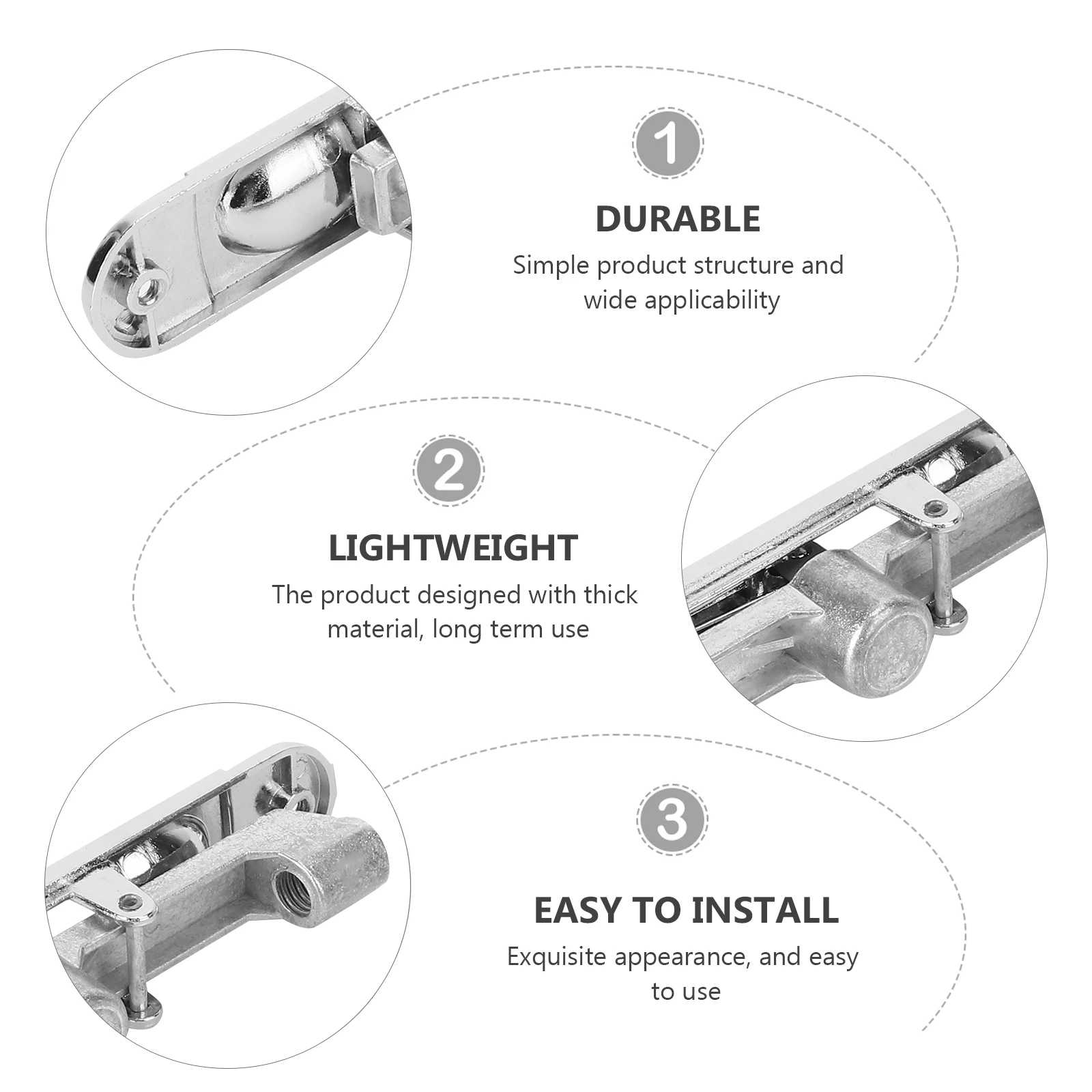 1

DURABLE

Simple product structure and wide applicability

2

LIGHTWEIGHT

The product designed with thick material, long term use

3

EASY TO INSTALL

Exquisite appearance, and easy to use