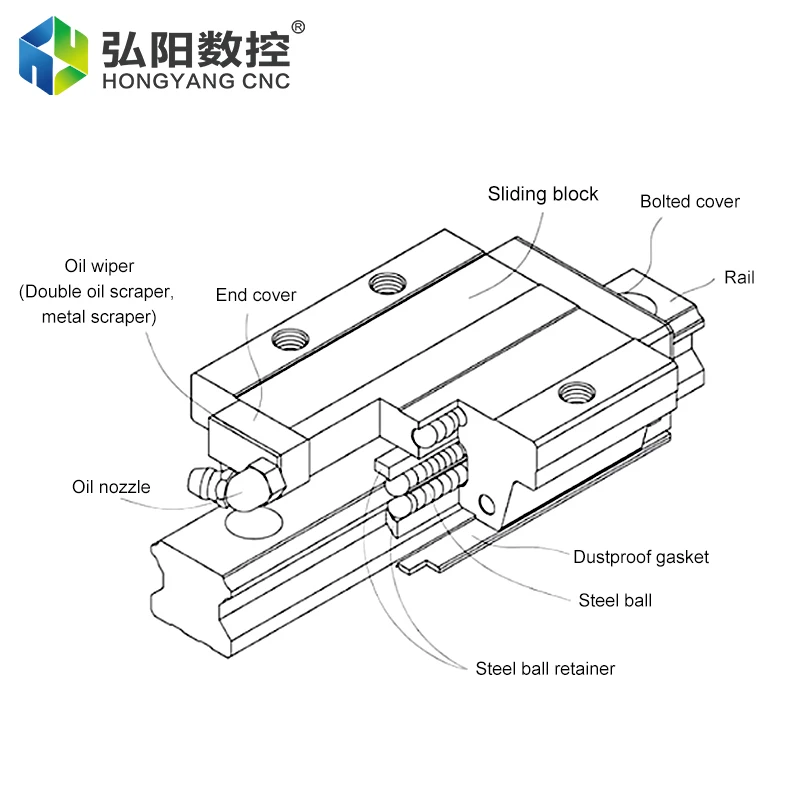 弘阳数控®
HONGYANG CNC

Sliding block

Bolted cover

Rail

Oil wiper
(Double oil scraper,
metal scraper)

End cover

Oil nozzle

Dustproof gasket

Steel ball

Steel ball retainer