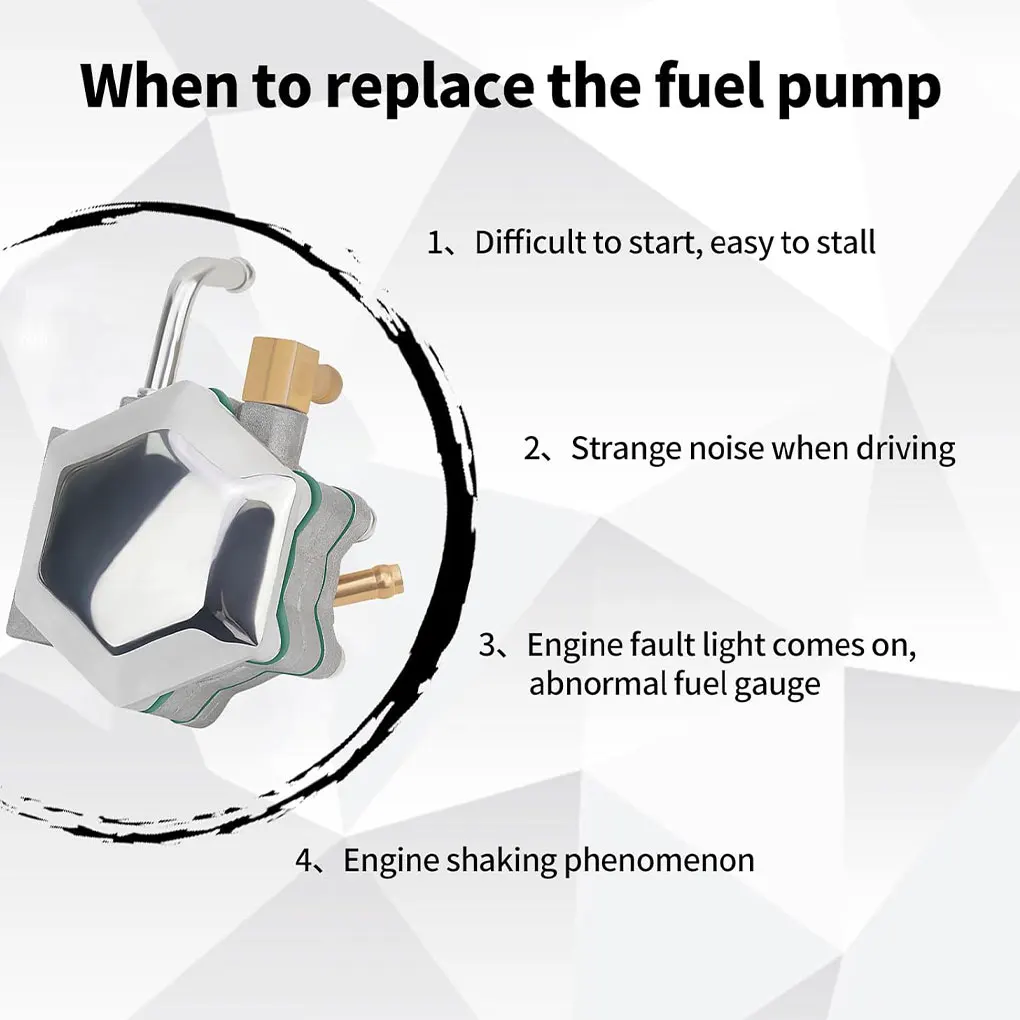 When to replace the fuel pump

1、Difficult to start, easy to stall

2、Strange noise when driving

3、Engine fault light comes on, abnormal fuel gauge

4、Engine shaking phenomenon