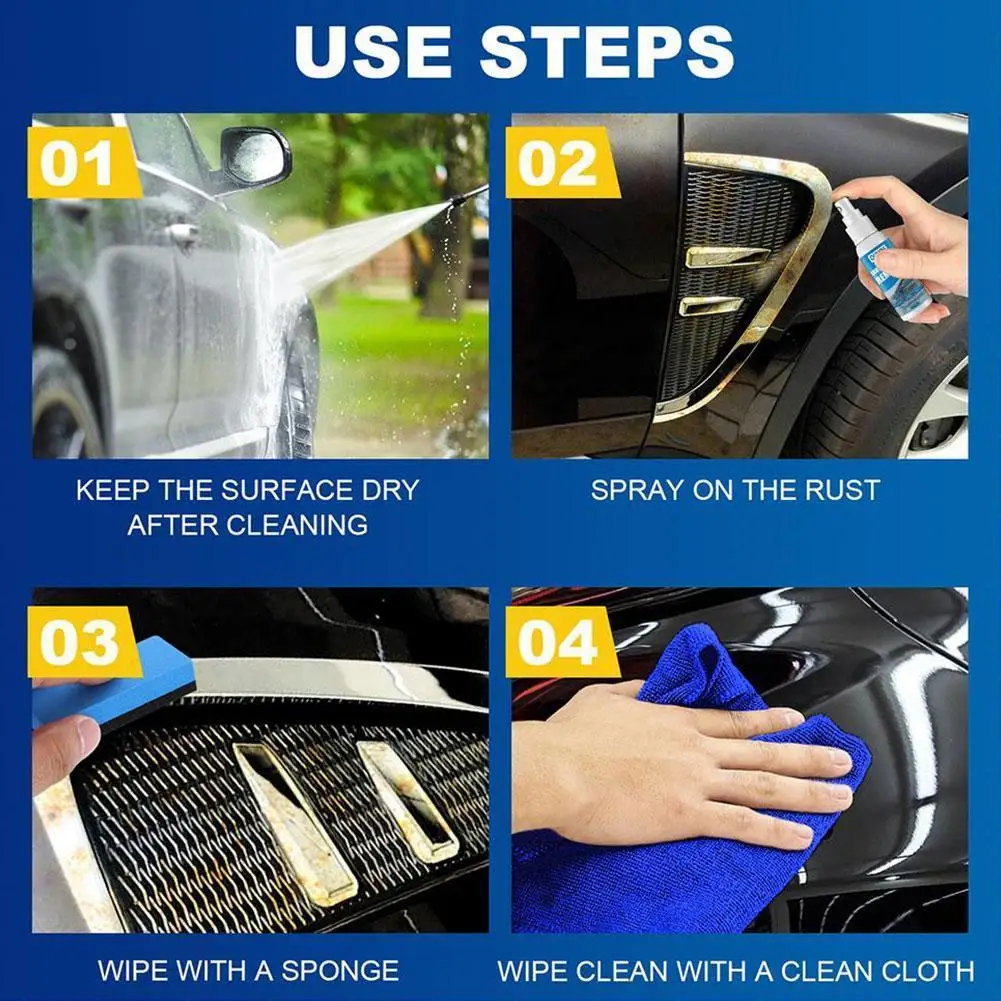 USE STEPS

01

KEEP THE SURFACE DRY AFTER CLEANING

02

SPRAY ON THE RUST

03

WIPE WITH A SPONGE

04

WIPE CLEAN WITH A CLEAN CLOTH