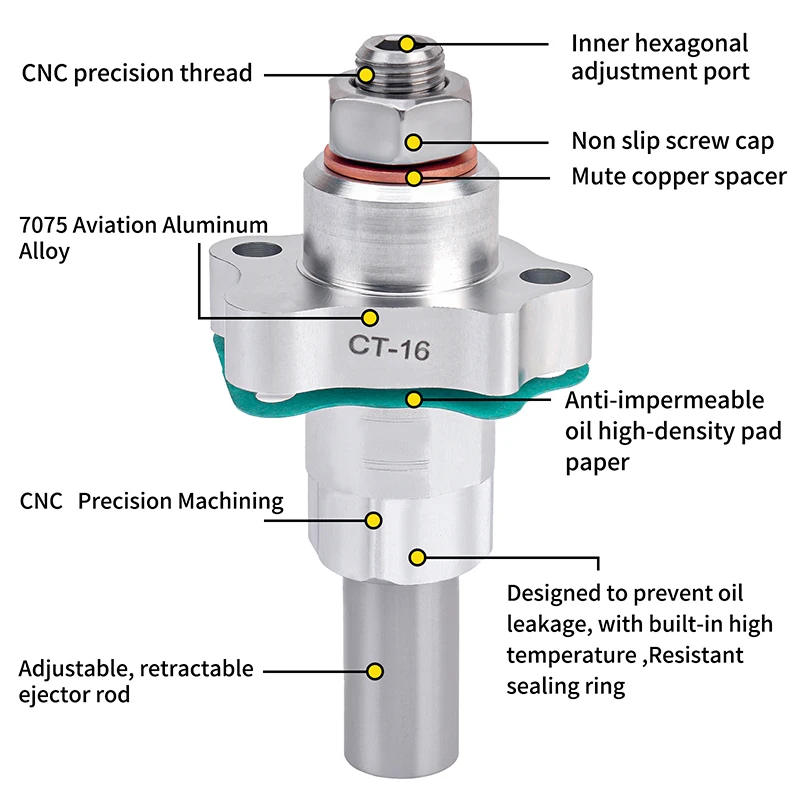 CNC precision thread

Inner hexagonal adjustment port

Non slip screw cap

Mute copper spacer

7075 Aviation Aluminum Alloy

CT-16

Anti-impermeable oil high-density pad paper

CNC Precision Machining

Designed to prevent oil leakage, with built-in high temperature ,Resistant sealing ring

Adjustable, retractable ejector rod