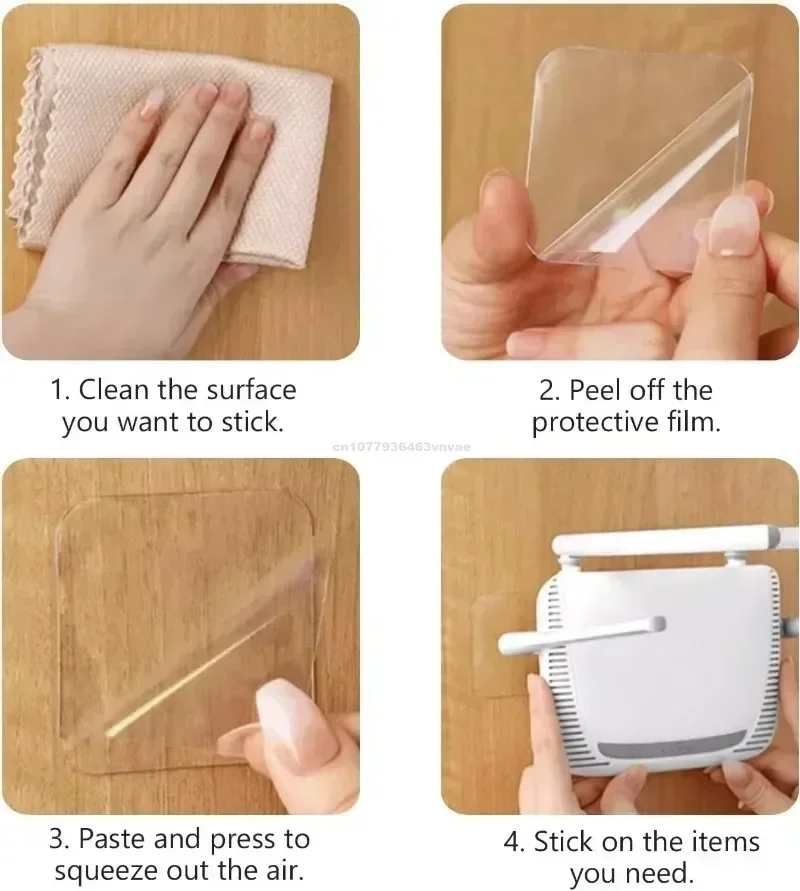 1. Clean the surface you want to stick.

2. Peel off the protective film.

cn1077936463vnvae

3. Paste and press to squeeze out the air.

4. Stick on the items you need.