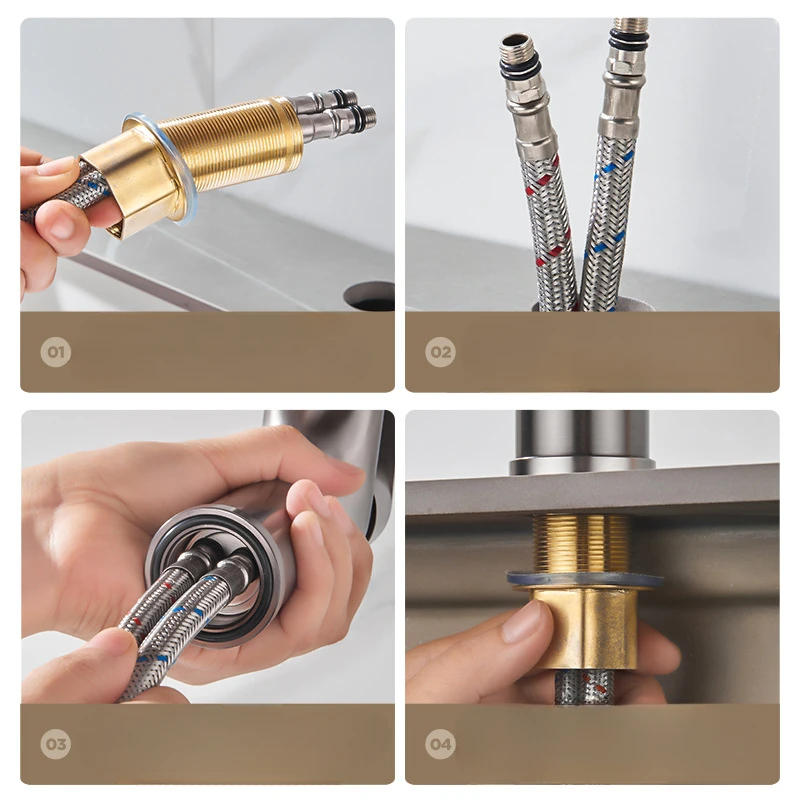 01

02

03

04