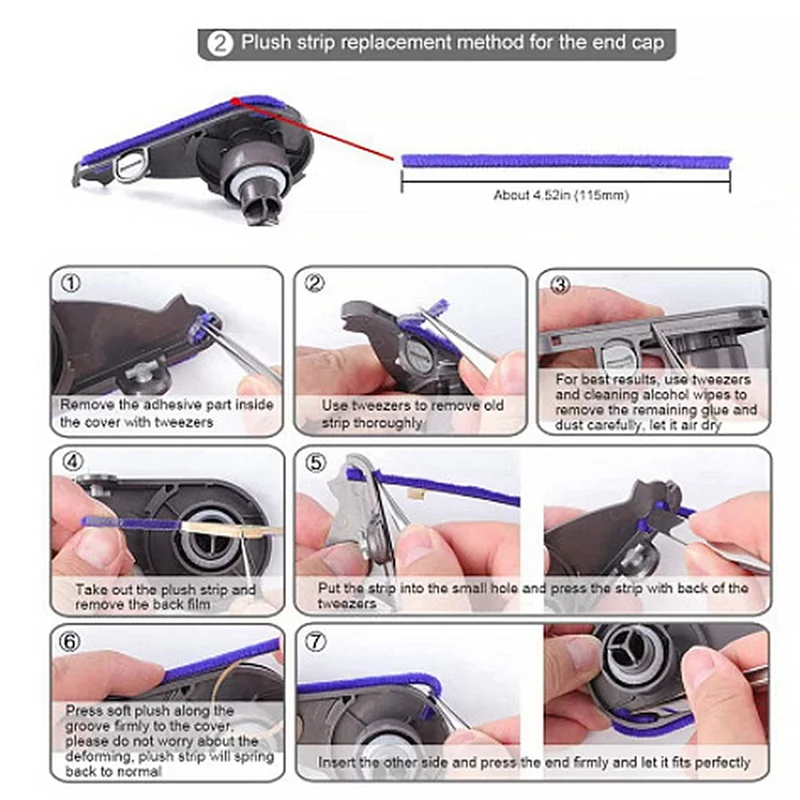 ② Plush strip replacement method for the end cap

About 4.52in (115mm)

①
Remove the adhesive part inside the cover with tweezers

②
Use tweezers to remove old strip thoroughly

③
For best results, use tweezers and cleaning alcohol wipes to remove the remaining glue and dust carefully, let it air dry

④
Take out the plush strip and remove the back film

⑤
Put the strip into the small hole and press the strip with back of the tweezers

⑥
Press soft plush along the groove firmly to the cover, please do not worry about the deforming, plush strip will spring back to normal

⑦
Insert the other side and press the end firmly and let it fits perfectly