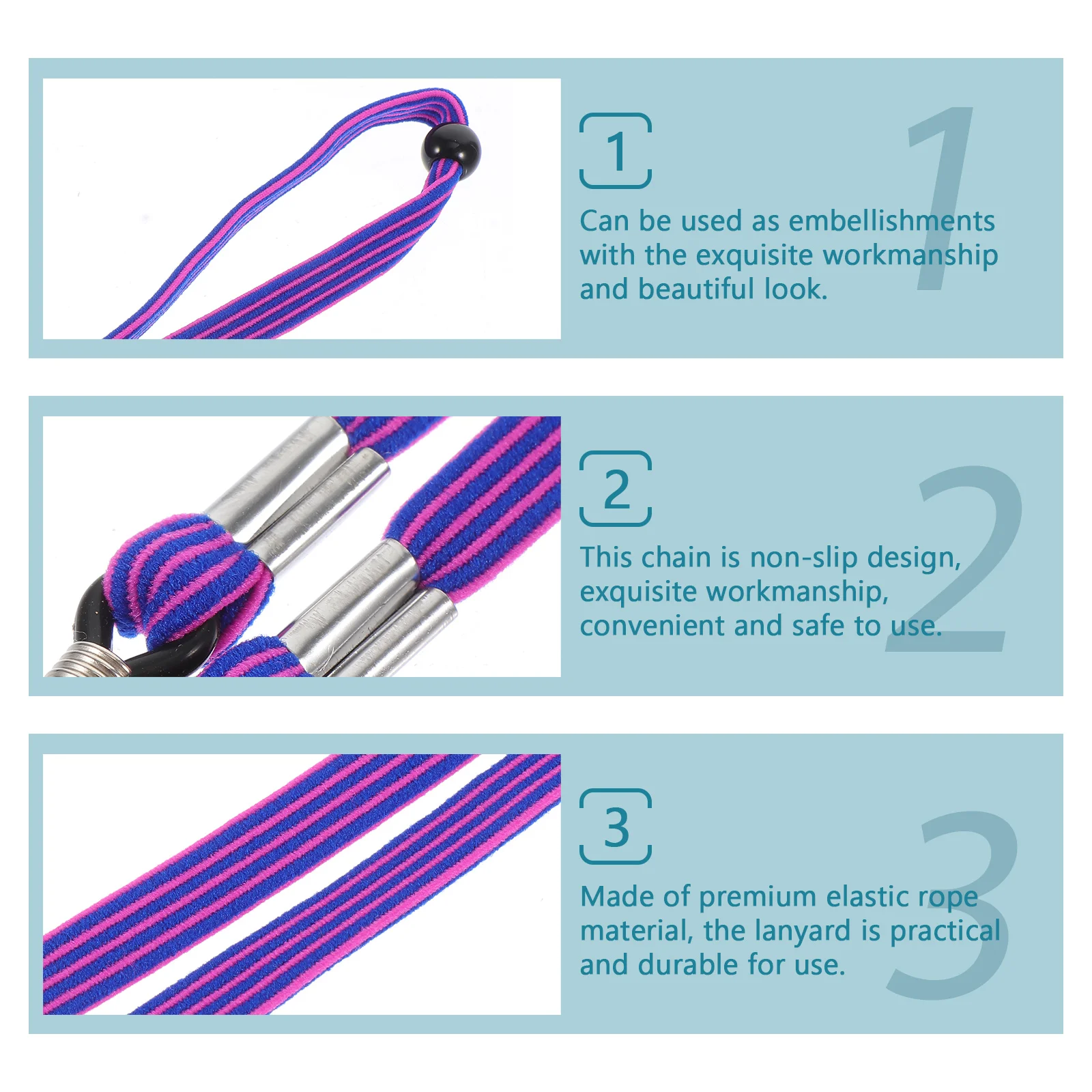 1

1

Can be used as embellishments with the exquisite workmanship and beautiful look.

2

2

This chain is non-slip design, exquisite workmanship, convenient and safe to use.

3

3

Made of premium elastic rope material, the lanyard is practical and durable for use.