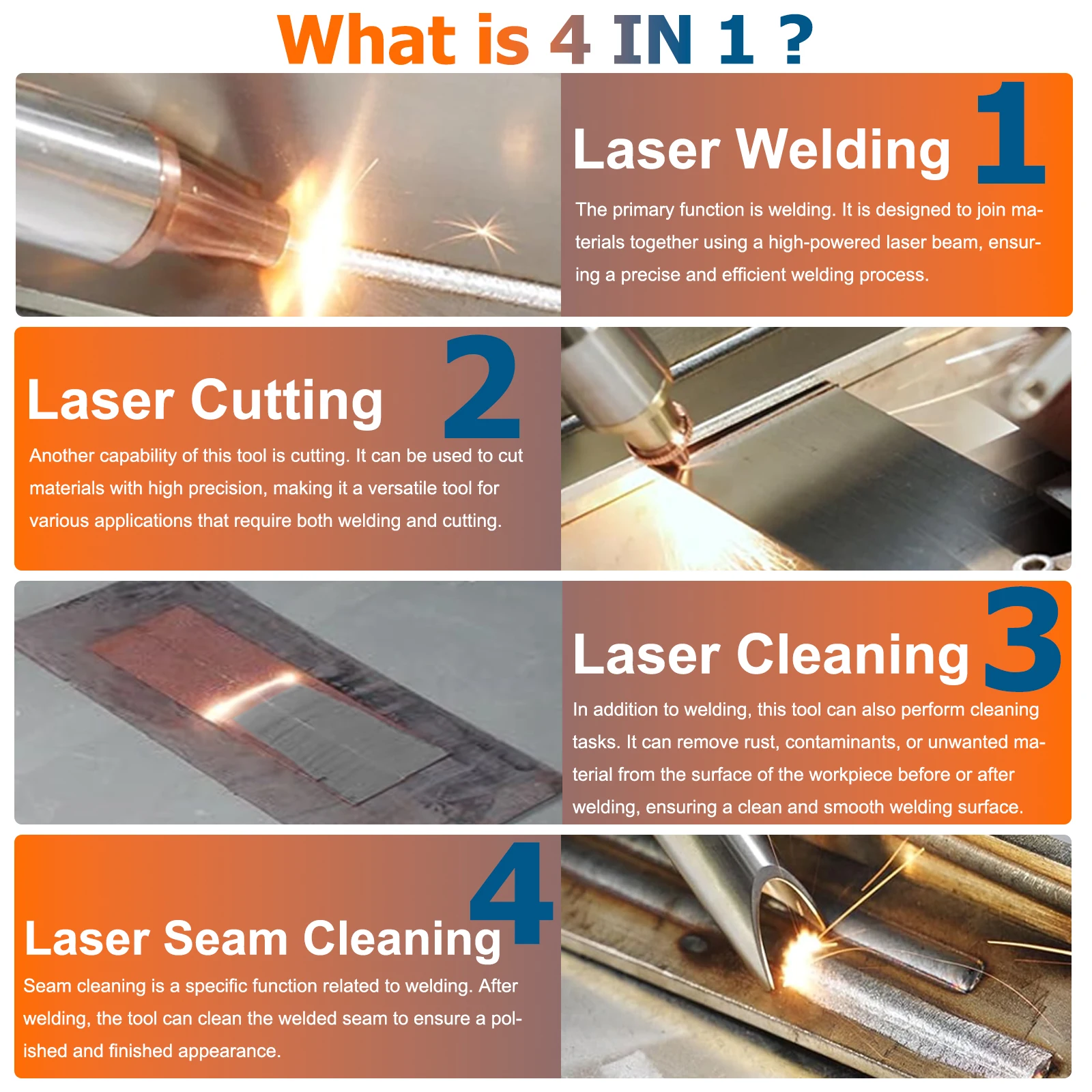 What is 4 IN 1 ?

Laser Welding 1

The primary function is welding. It is designed to join materials together using a high-powered laser beam, ensuring a precise and efficient welding process.

Laser Cutting 2

Another capability of this tool is cutting. It can be used to cut materials with high precision, making it a versatile tool for various applications that require both welding and cutting.

Laser Cleaning 3

In addition to welding, this tool can also perform cleaning tasks. It can remove rust, contaminants, or unwanted material from the surface of the workpiece before or after welding, ensuring a clean and smooth welding surface.

Laser Seam Cleaning 4

Seam cleaning is a specific function related to welding. After welding, the tool can clean the welded seam to ensure a polished and finished appearance.