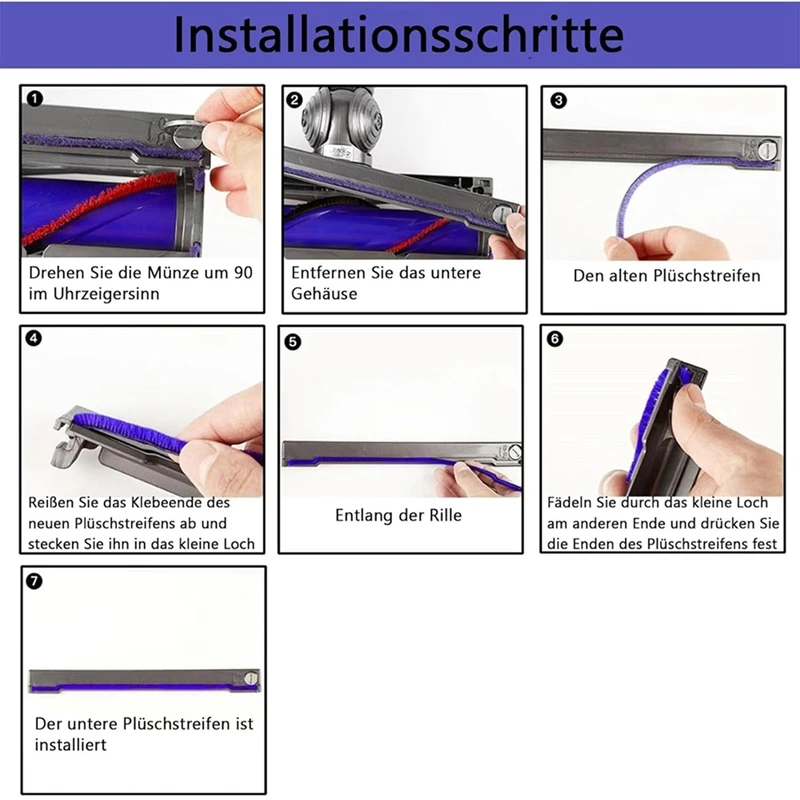 Installationsschritte

1
Drehen Sie die Münze um 90 im Uhrzeigersinn

2
Entfernen Sie das untere Gehäuse

3
Den alten Plüschstreifen

4
Reißen Sie das Klebeende des neuen Plüschstreifens ab und stecken Sie ihn in das kleine Loch

5
Entlang der Rille

6
Fädeln Sie durch das kleine Loch am anderen Ende und drücken Sie die Enden des Plüschstreifens fest

7
Der untere Plüschstreifen ist installiert