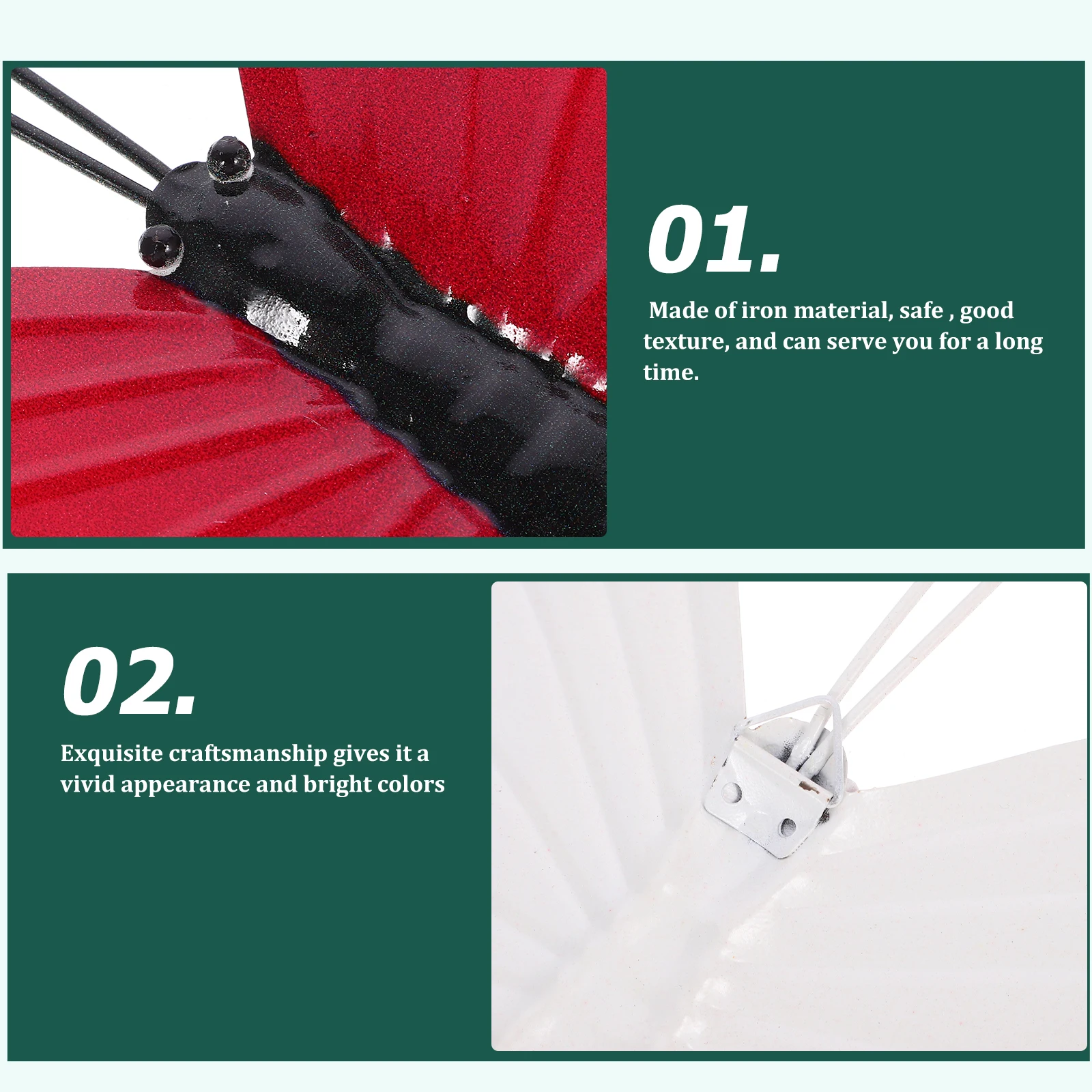 01.

Made of iron material, safe , good texture, and can serve you for a long time.

02.

Exquisite craftsmanship gives it a vivid appearance and bright colors