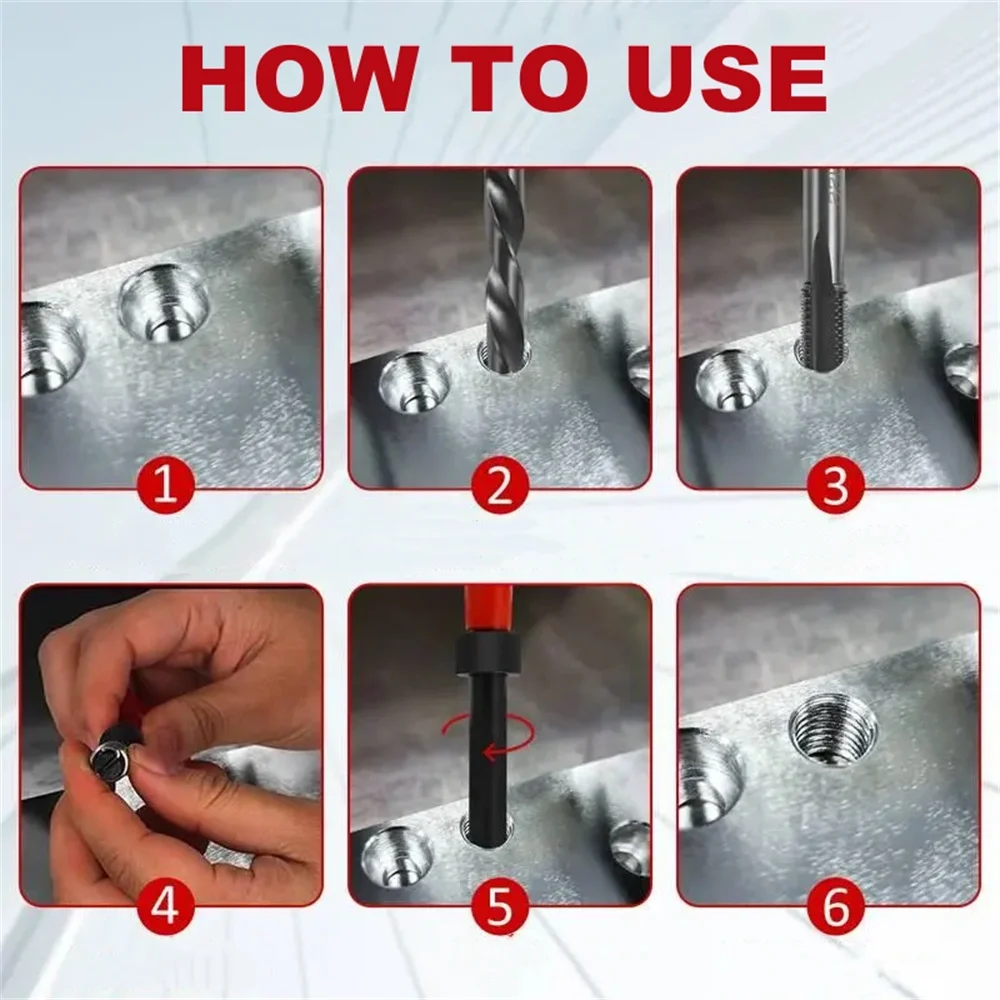 HOW TO USE

1

2

3

4

5

6