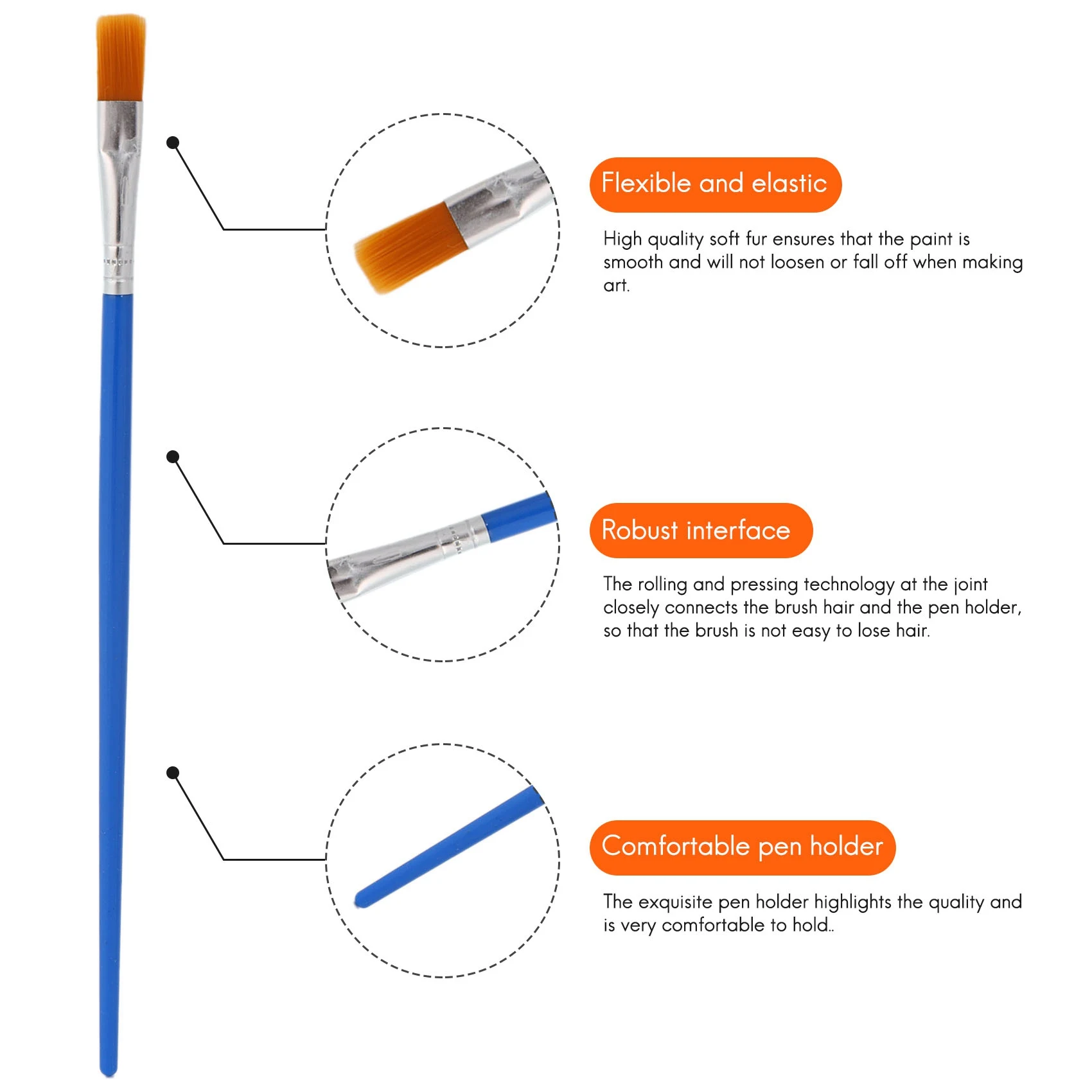 Flexible and elastic

High quality soft fur ensures that the paint is smooth and will not loosen or fall off when making art.

Robust interface

The rolling and pressing technology at the joint closely connects the brush hair and the pen holder, so that the brush is not easy to lose hair.

Comfortable pen holder

The exquisite pen holder highlights the quality and is very comfortable to hold..