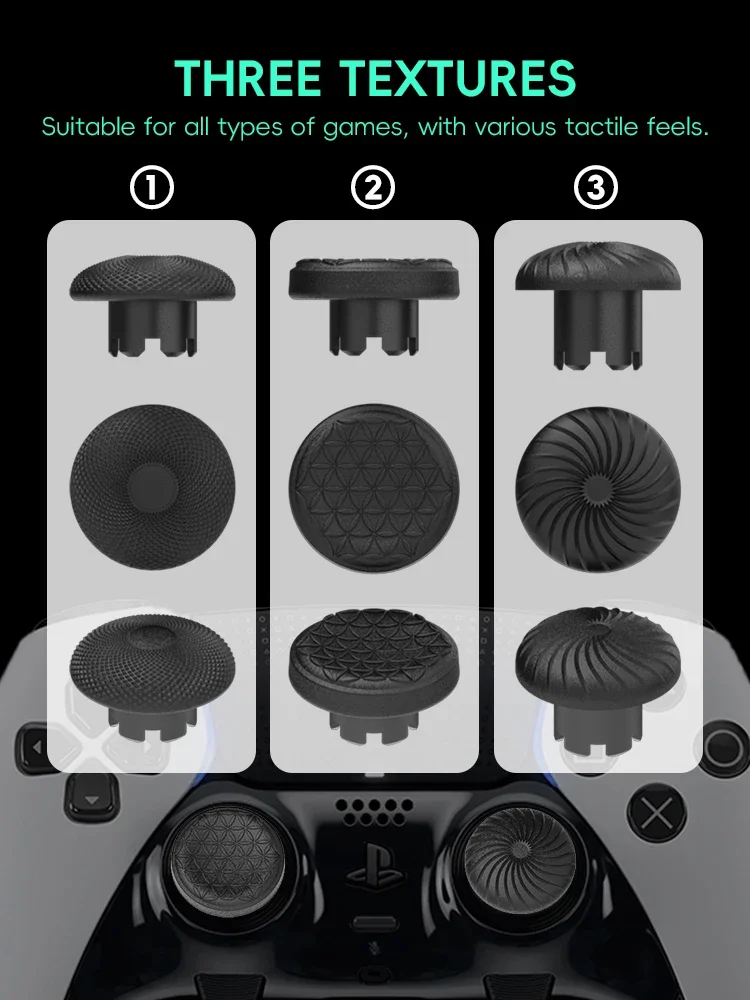 THREE TEXTURES
Suitable for all types of games, with various tactile feels.

①

②

③