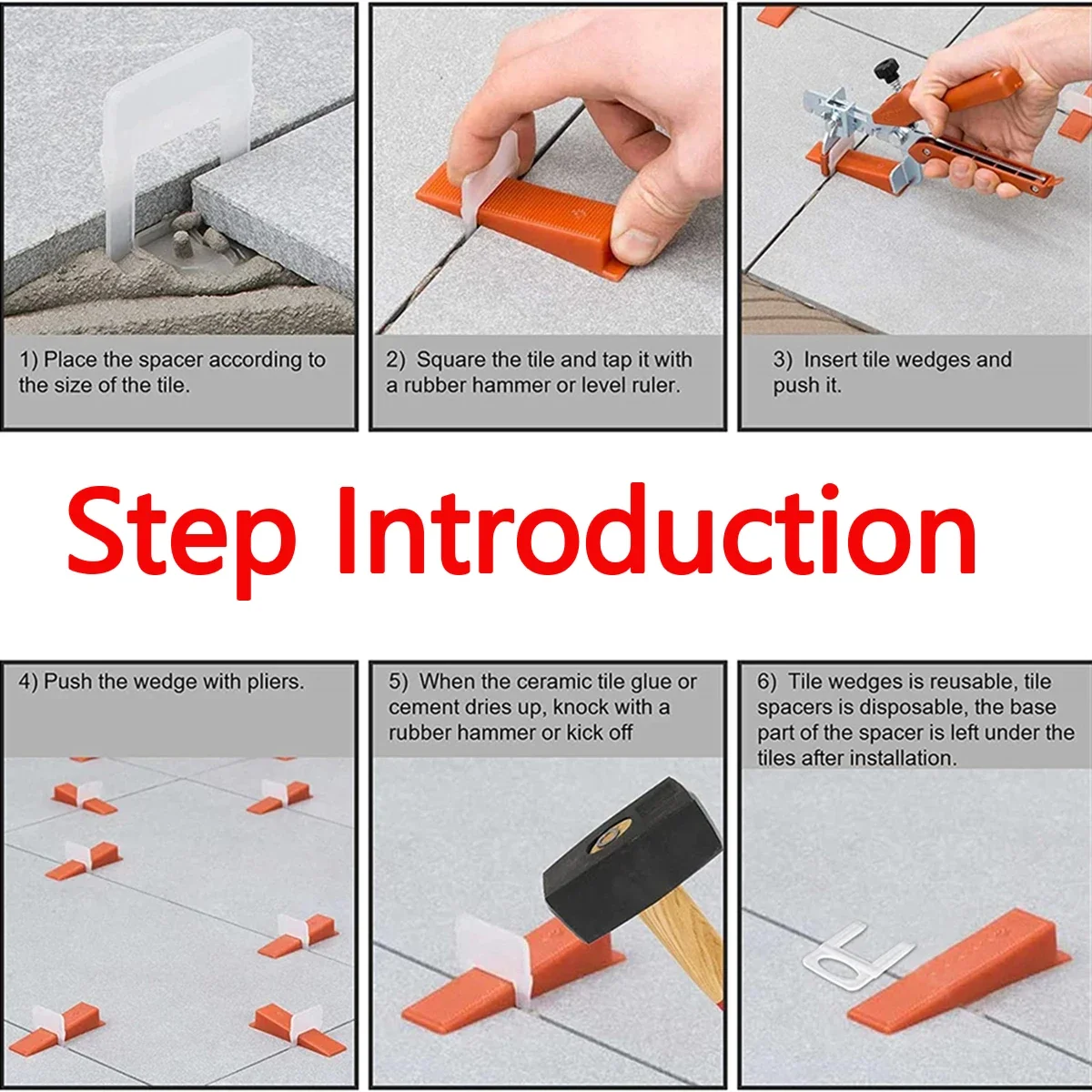 1) Place the spacer according to the size of the tile.

2) Square the tile and tap it with a rubber hammer or level ruler.

3) Insert tile wedges and push it.

Step Introduction

4) Push the wedge with pliers.

5) When the ceramic tile glue or cement dries up, knock with a rubber hammer or kick off

6) Tile wedges is reusable, tile spacers is disposable, the base part of the spacer is left under the tiles after installation.