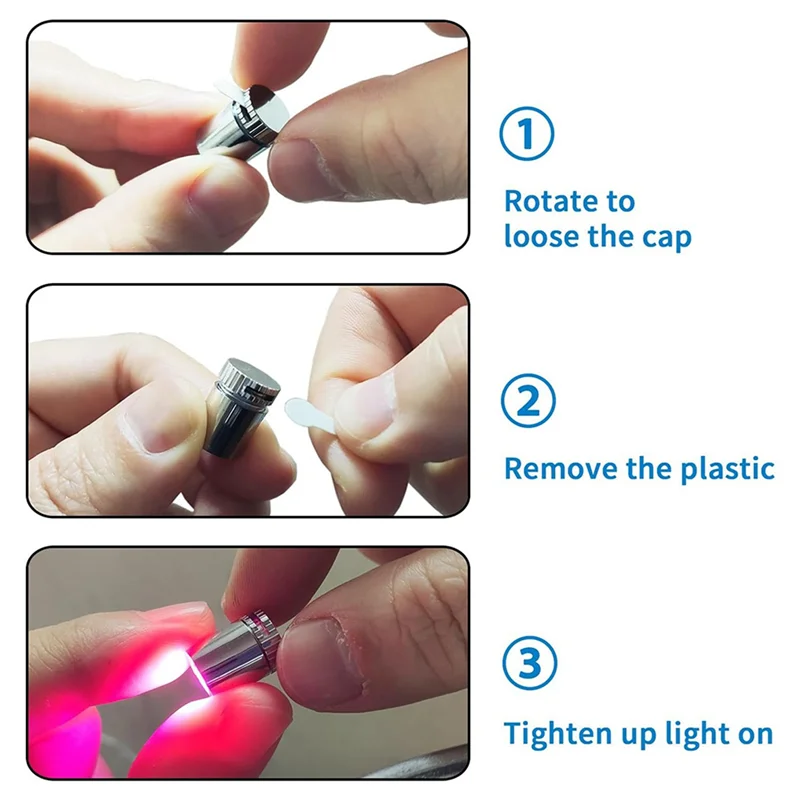 1

Rotate to loose the cap

2

Remove the plastic

3

Tighten up light on