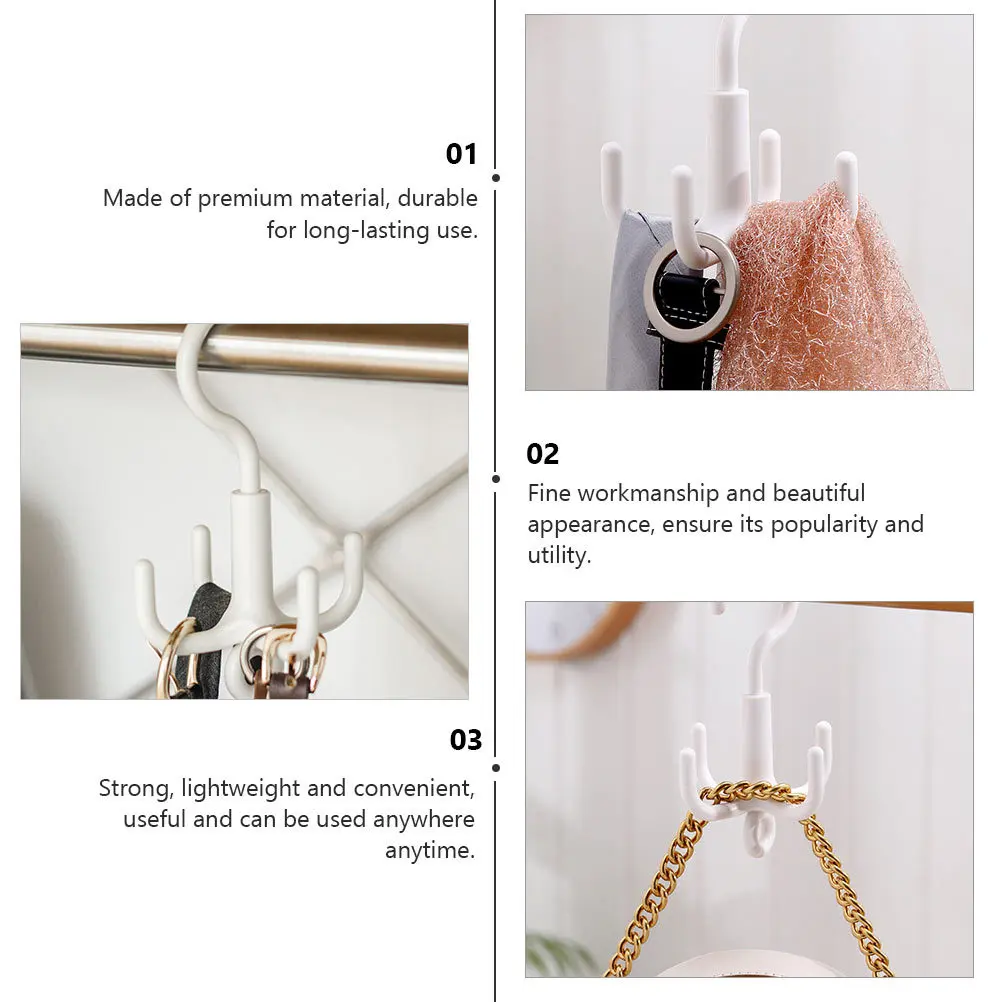 01

Made of premium material, durable for long-lasting use.

02

Fine workmanship and beautiful appearance, ensure its popularity and utility.

03

Strong, lightweight and convenient, useful and can be used anywhere anytime.