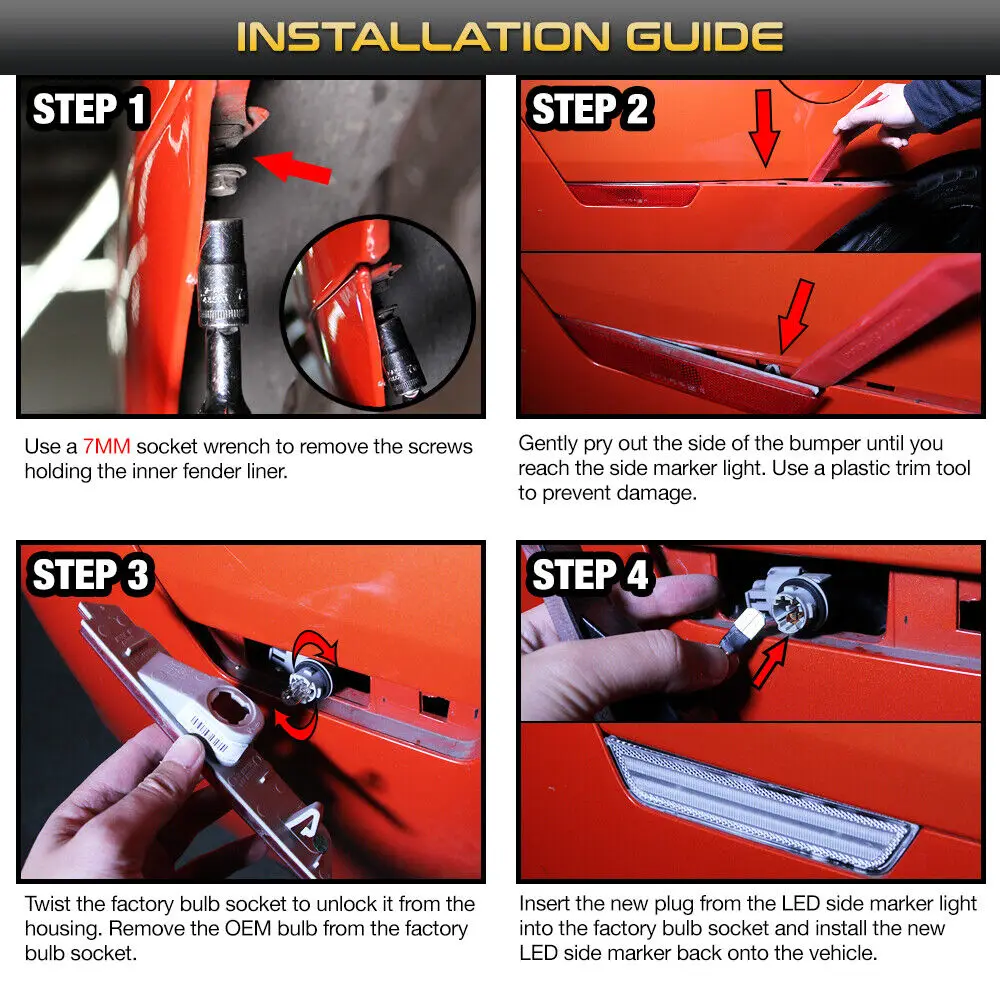 INSTALLATION GUIDE

STEP 1

Use a 7MM socket wrench to remove the screws holding the inner fender liner.

STEP 2

Gently pry out the side of the bumper until you reach the side marker light. Use a plastic trim tool to prevent damage.

STEP 3

Twist the factory bulb socket to unlock it from the housing. Remove the OEM bulb from the factory bulb socket.

STEP 4

Insert the new plug from the LED side marker light into the factory bulb socket and install the new LED side marker back onto the vehicle.