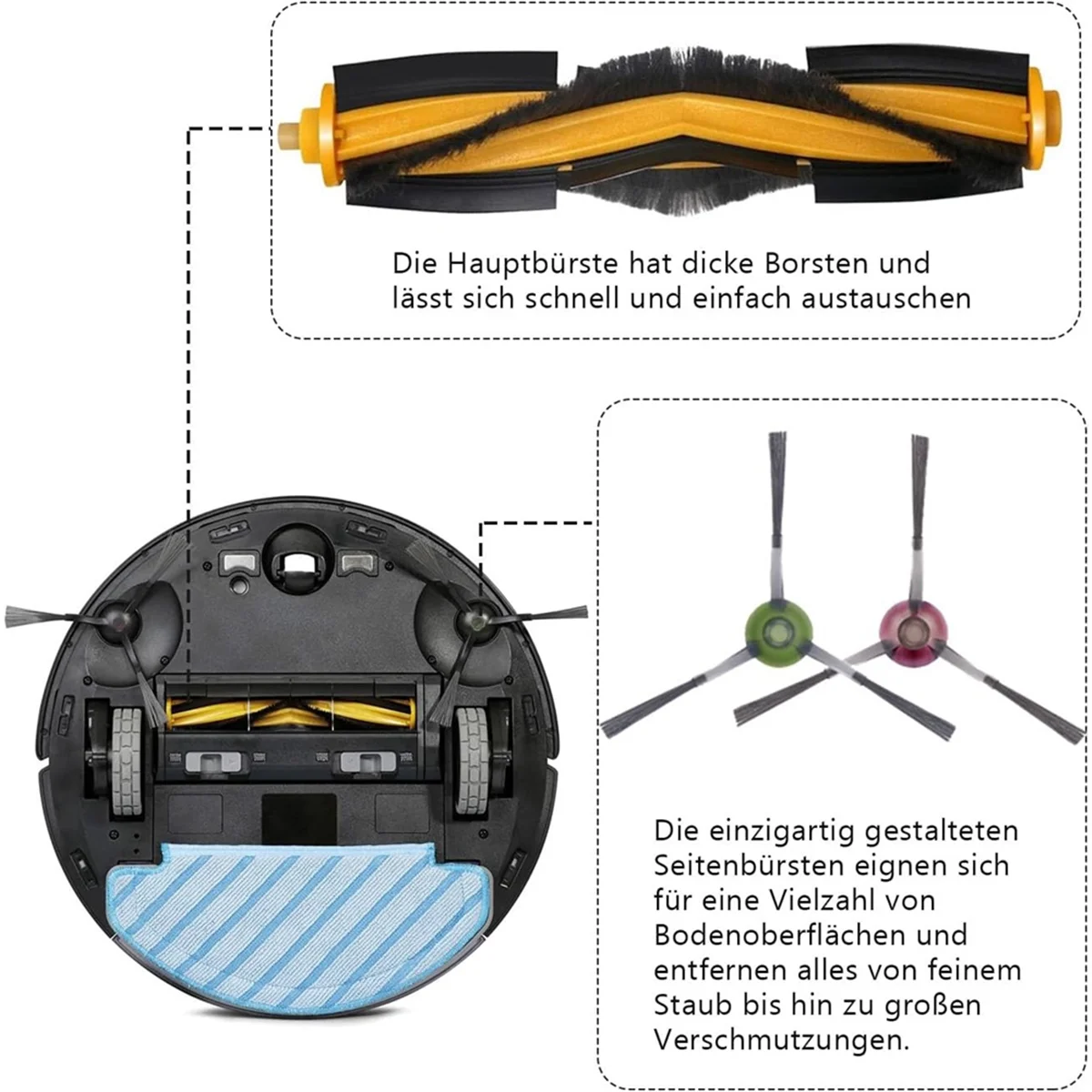 Die Hauptbürste hat dicke Borsten und lässt sich schnell und einfach austauschen

Die einzigartig gestalteten Seitenbürsten eignen sich für eine Vielzahl von Bodenoberflächen und entfernen alles von feinem Staub bis hin zu großen Verschmutzungen.